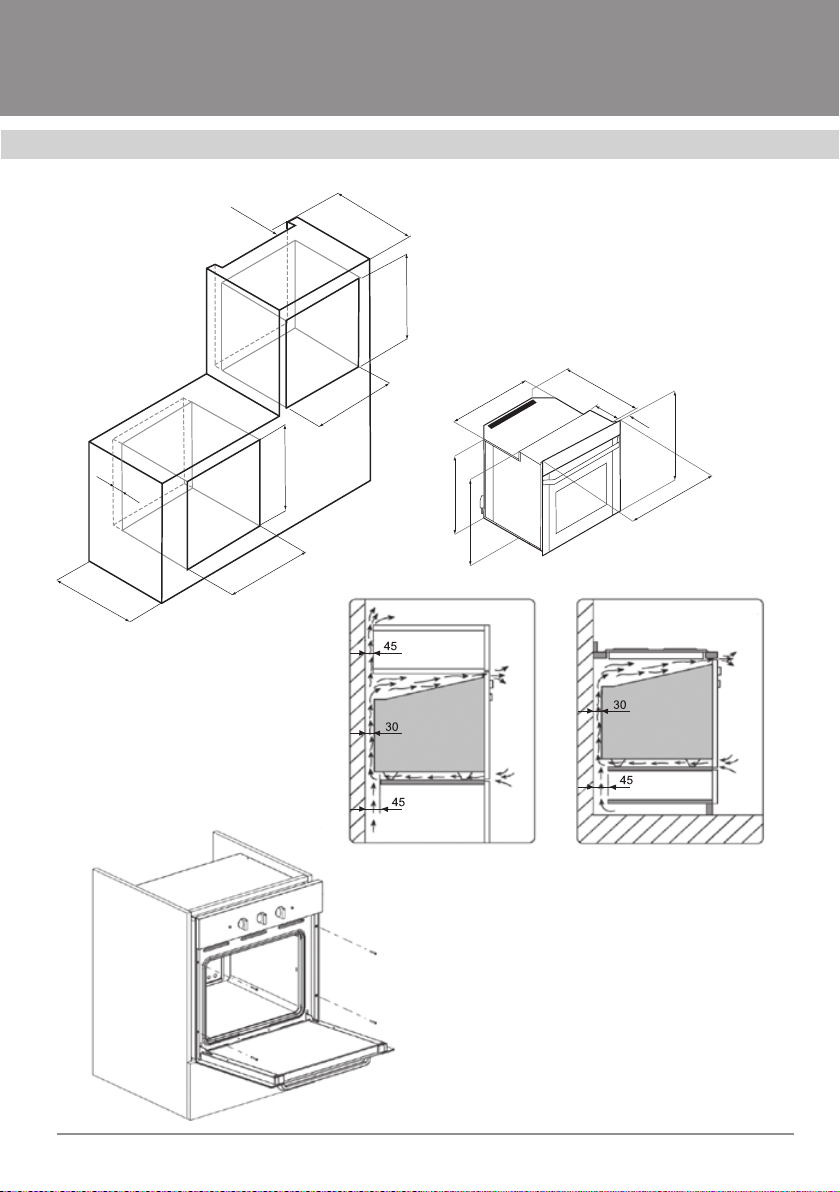 45

30

45

30

45