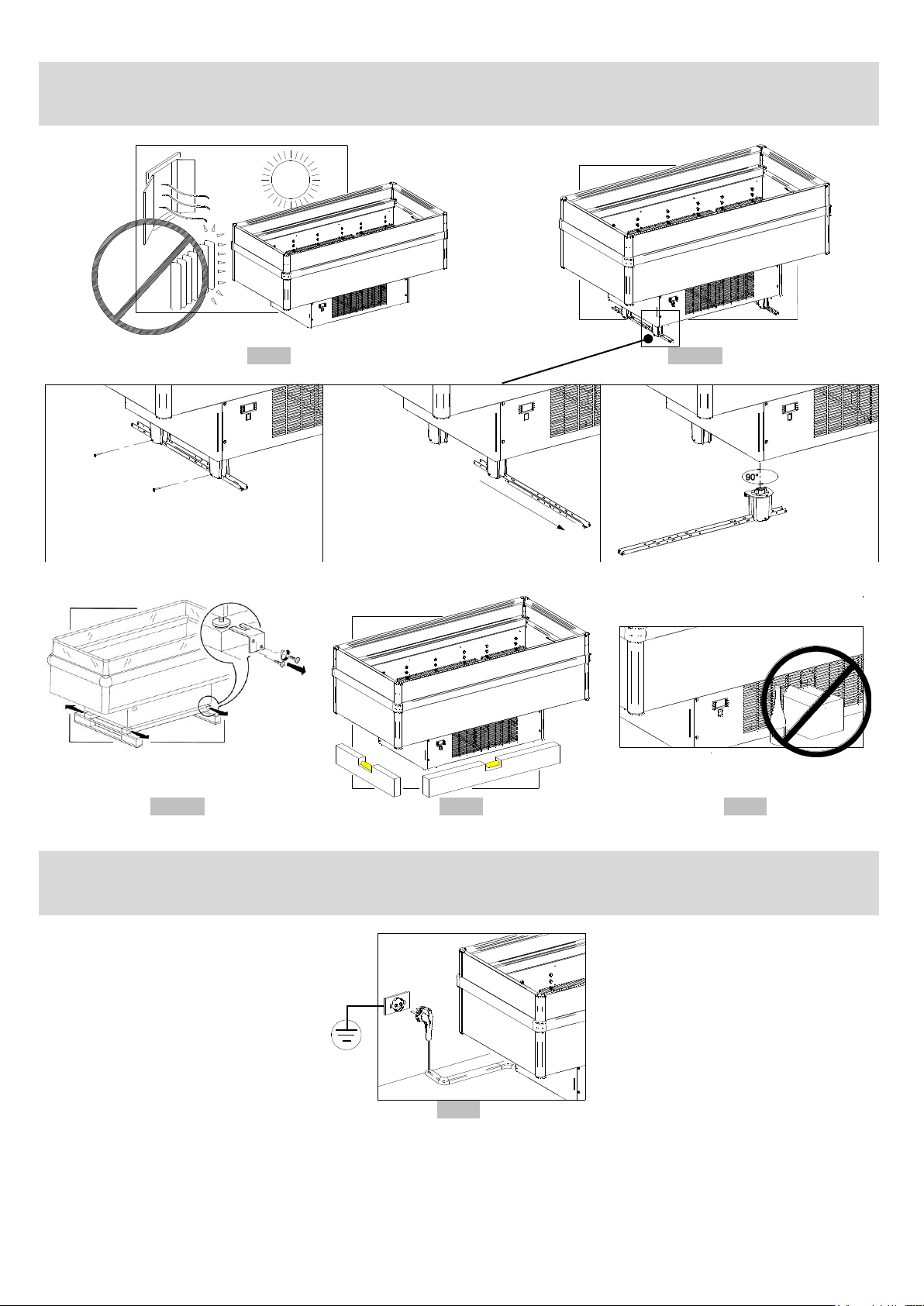 90°