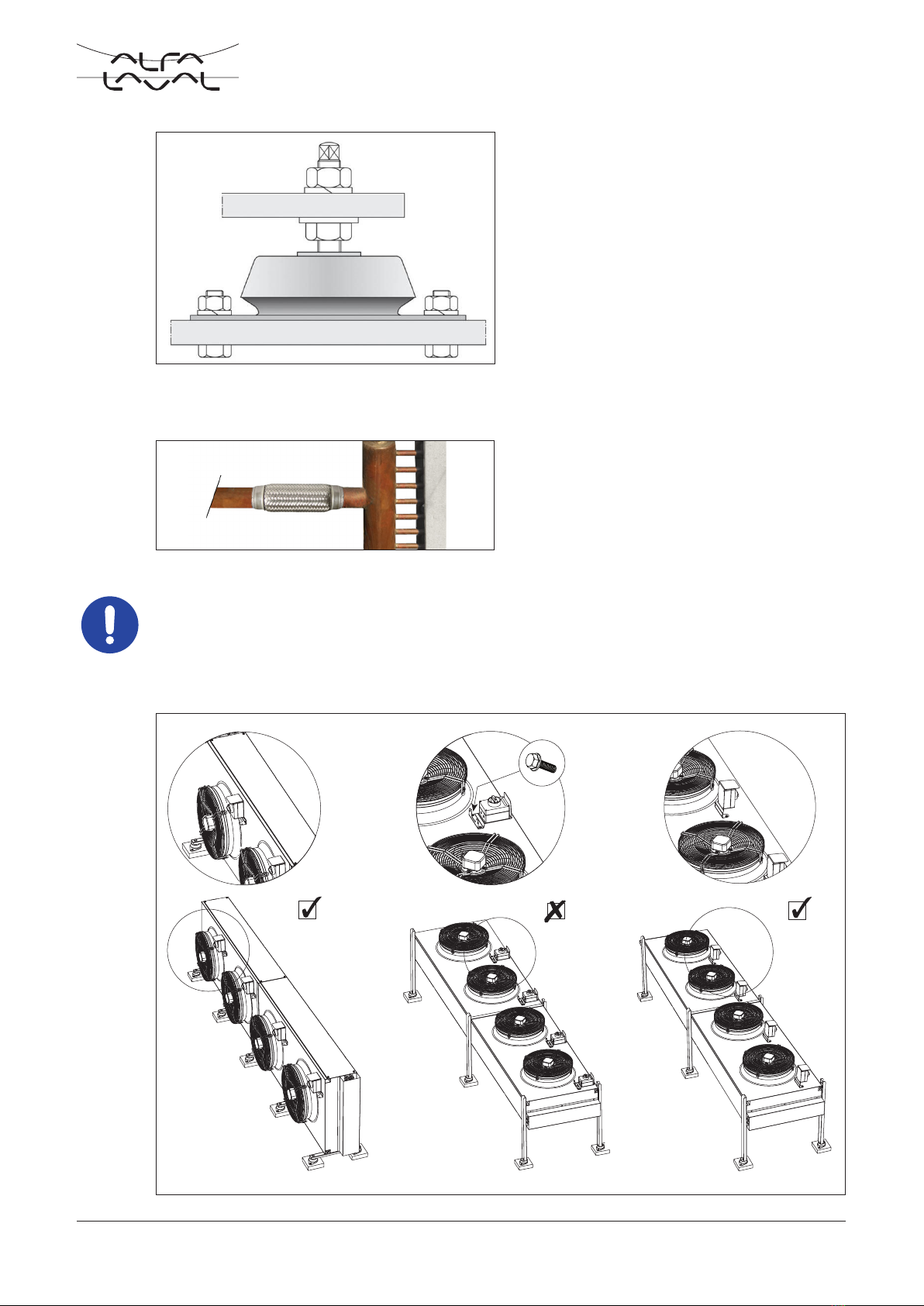 ALFA LAVAL