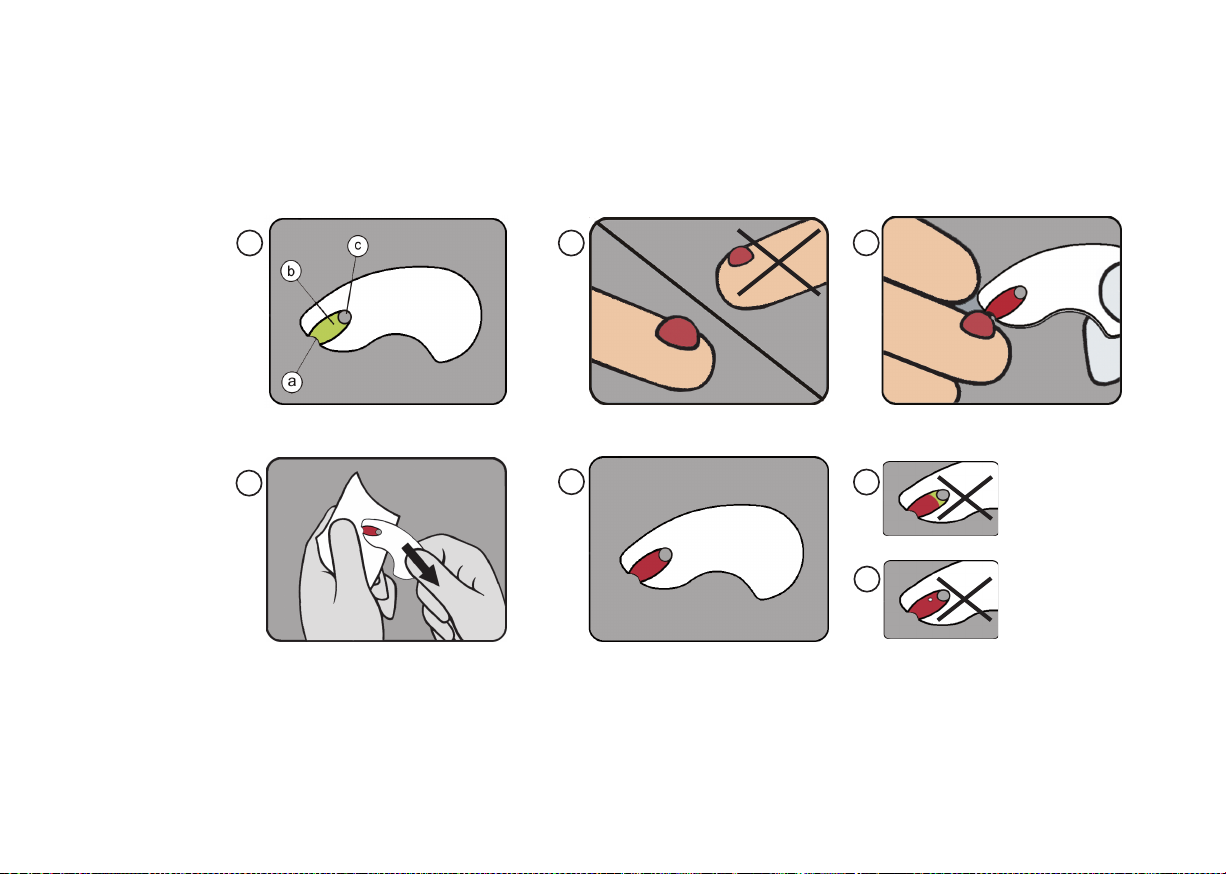 c
b
a