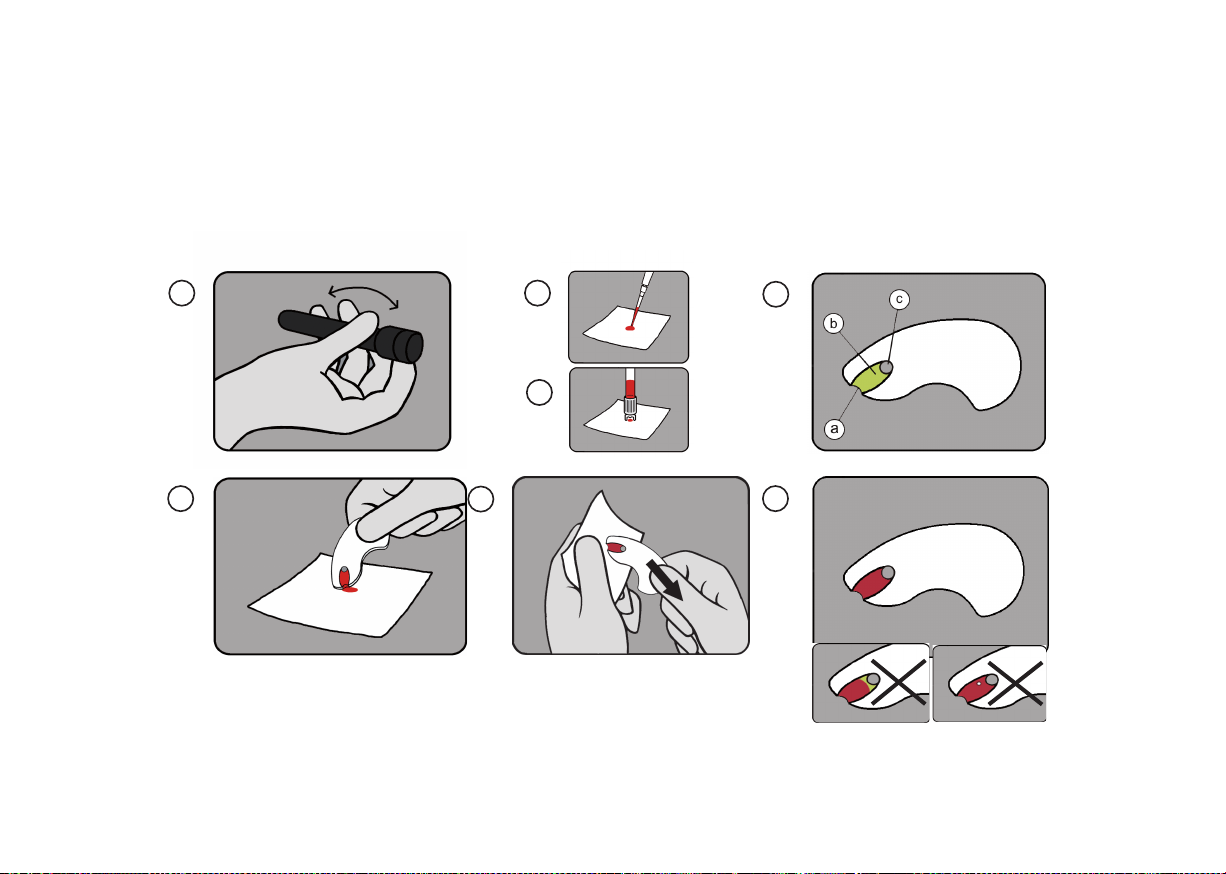 c
b
a