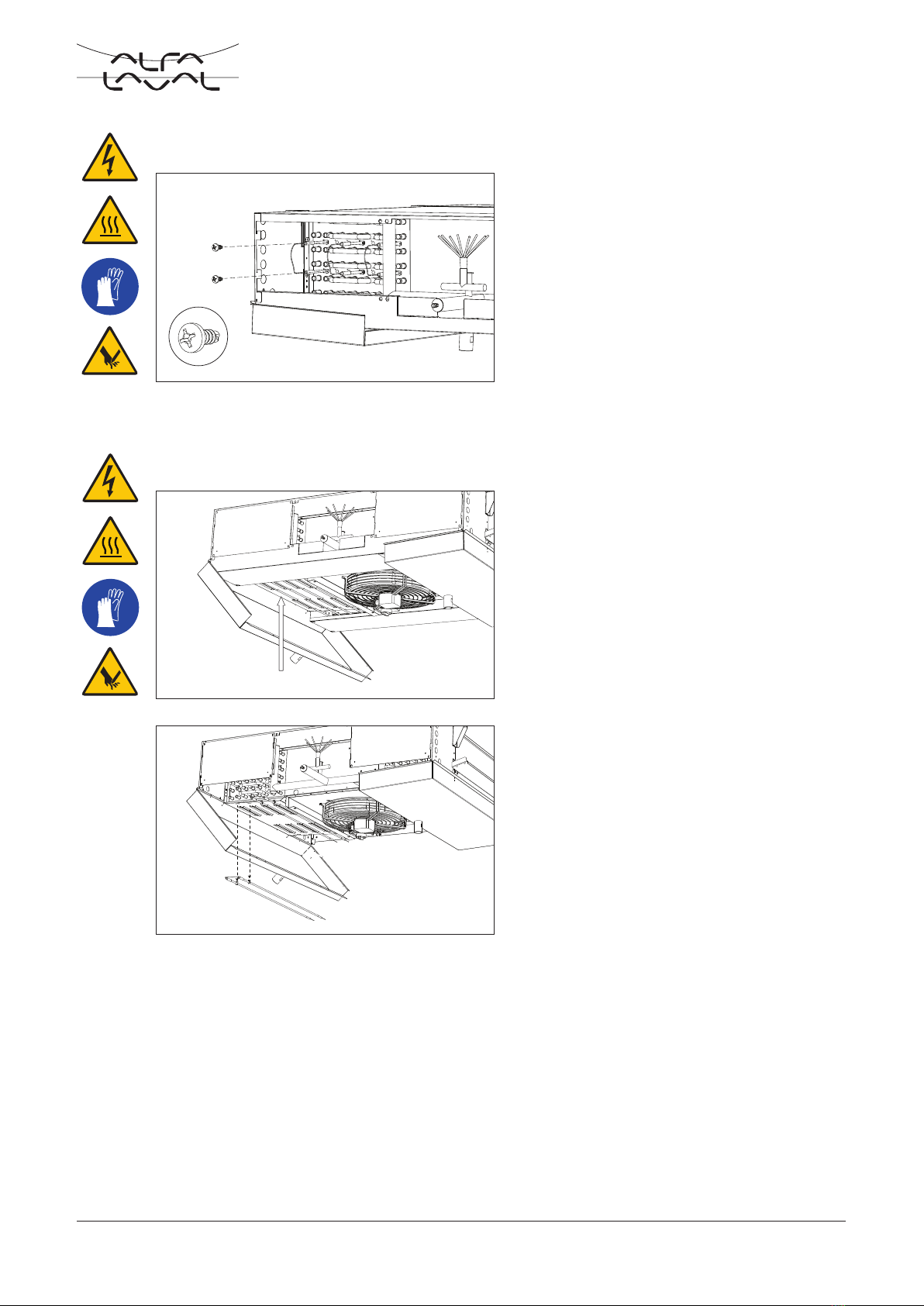 ALFA LAVAL