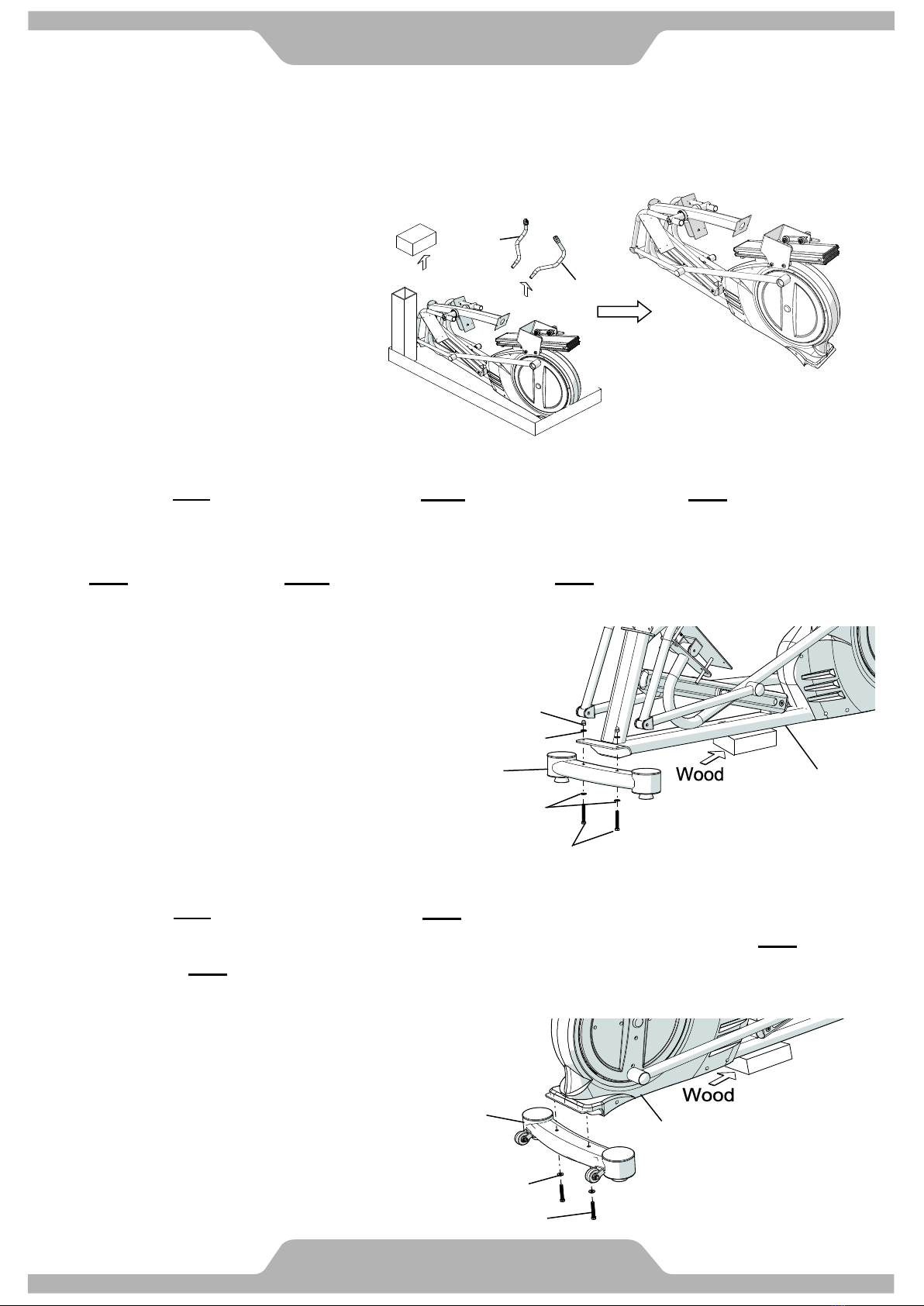 Wood

Wood