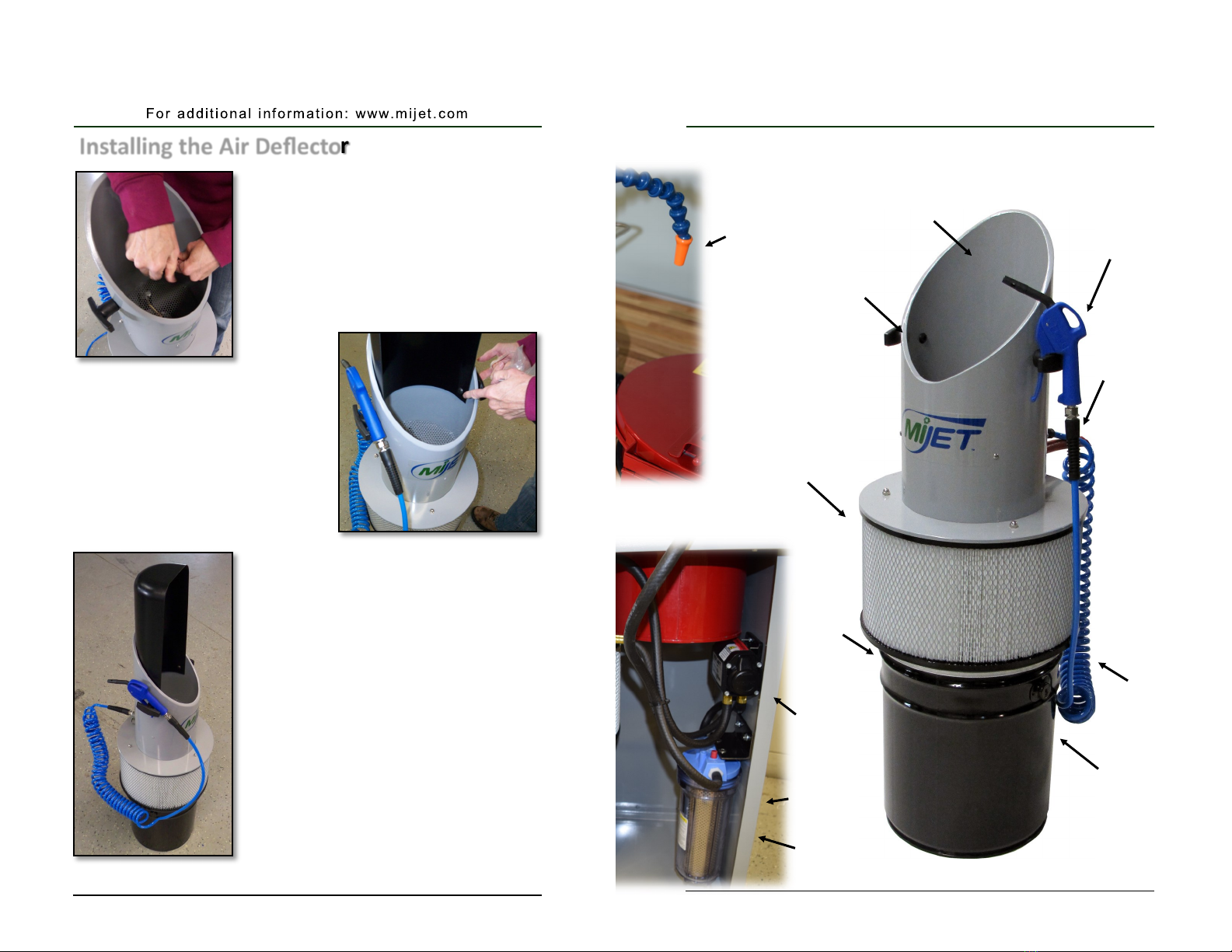 For additional information: www.mijet.com

Installing the Air Deflector

MiJET