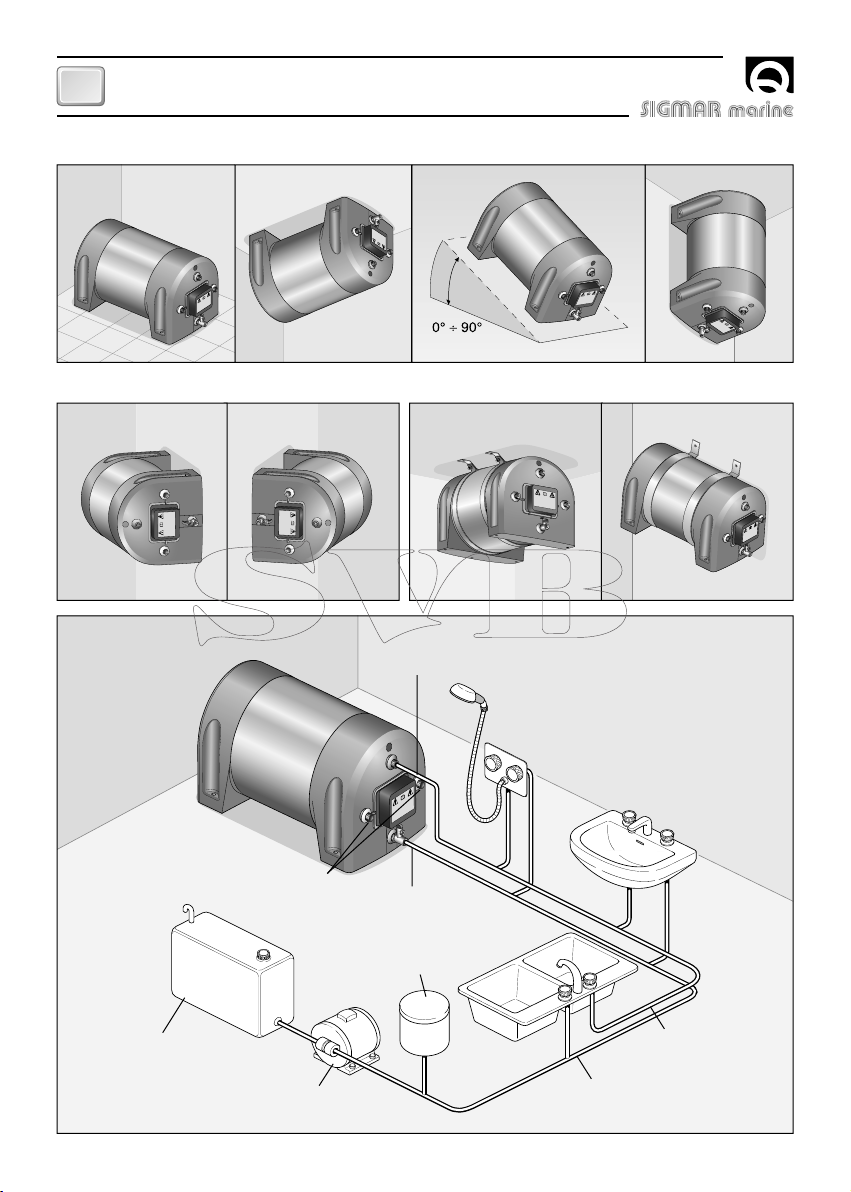 SIGMAR marine

0° ÷ 90°

SVB