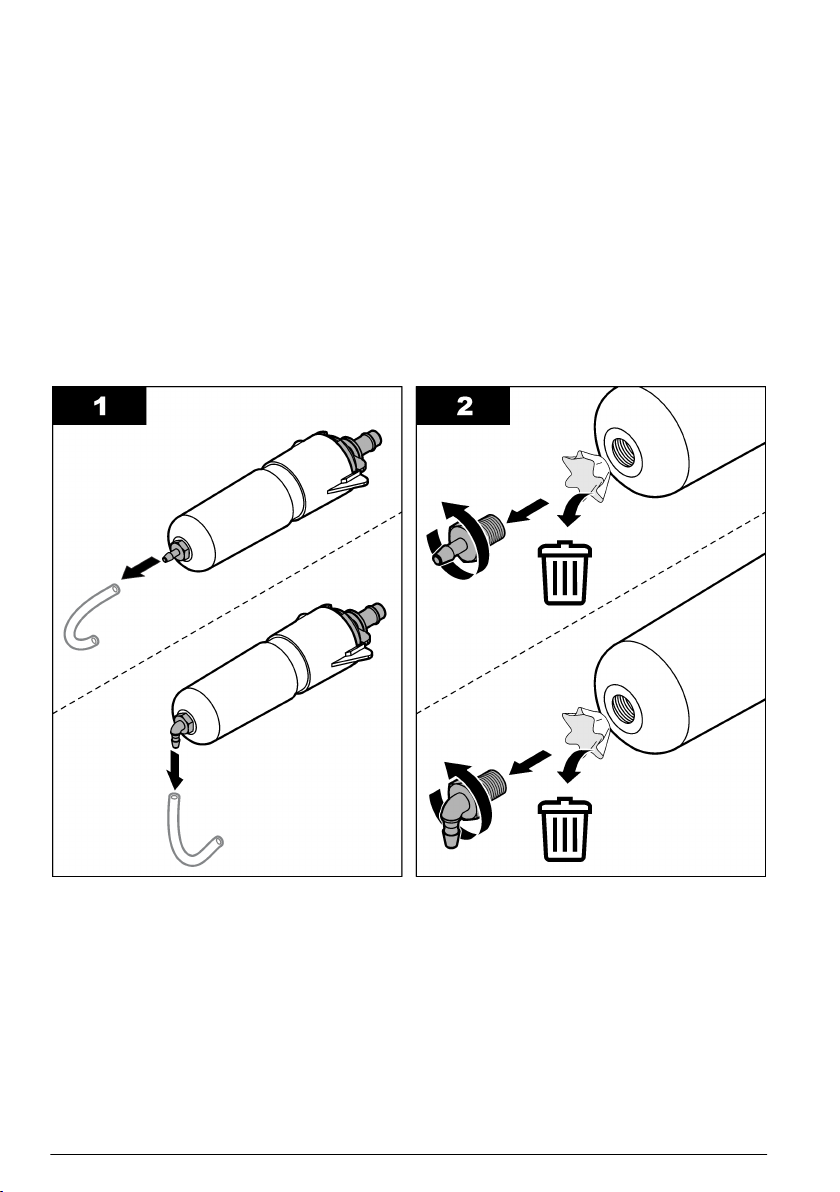 1

2