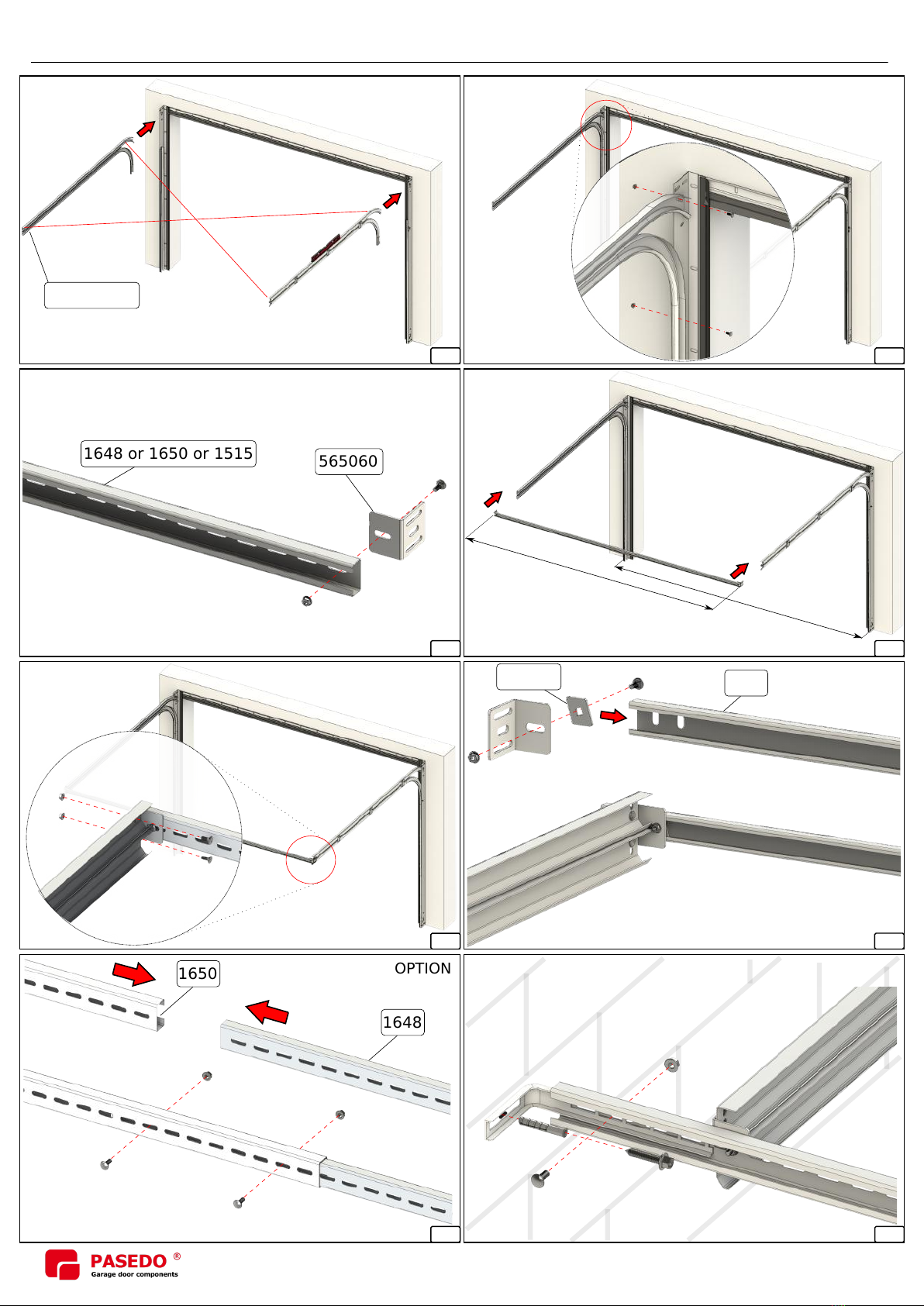 1648 or 1650 or 1515

565060

1650

OPTION

1648

PASEDO ®
Garage door components