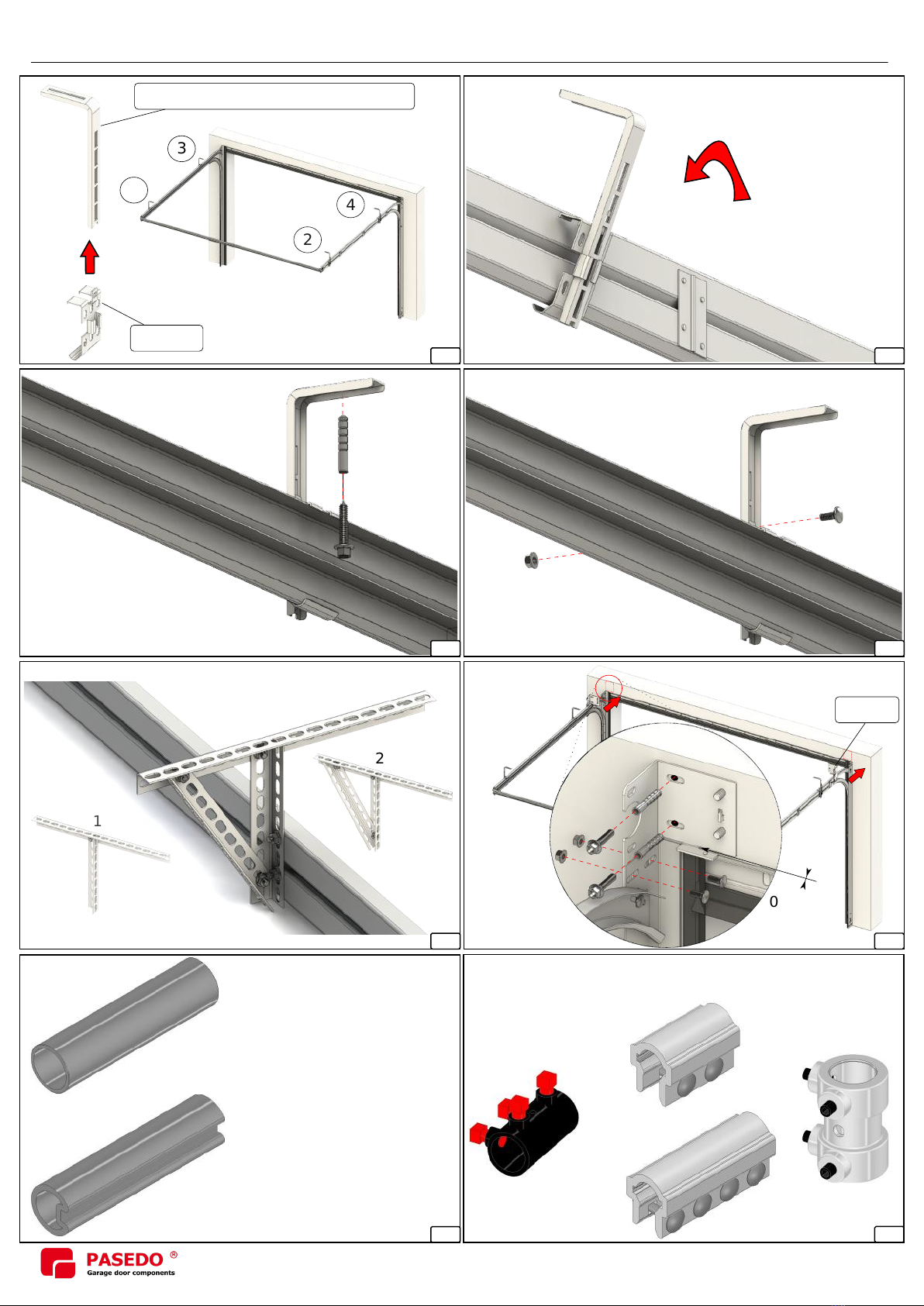 3

4

2

2

1

0

PASEDO ®
Garage door components