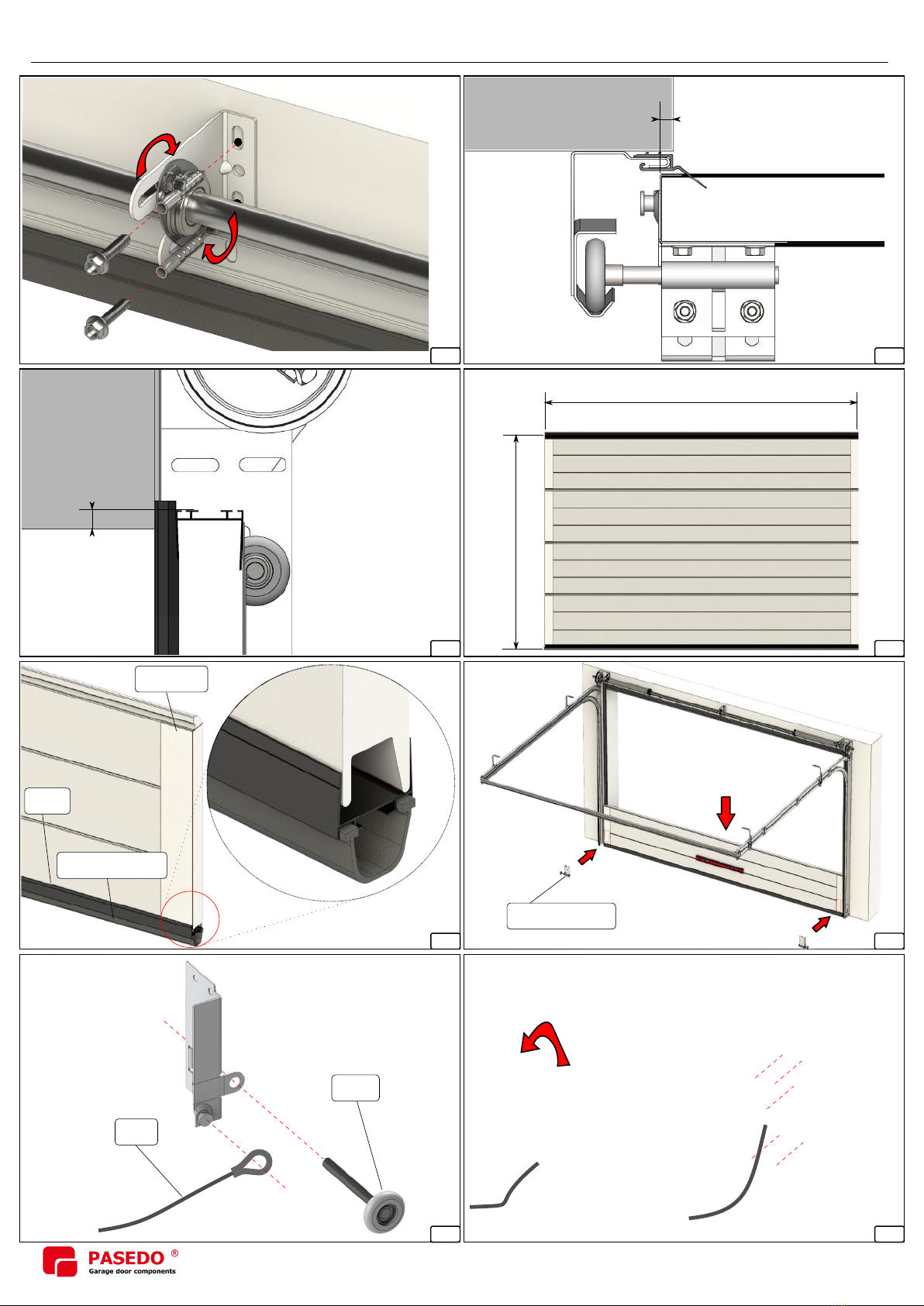 PASEDO ®
Garage door components