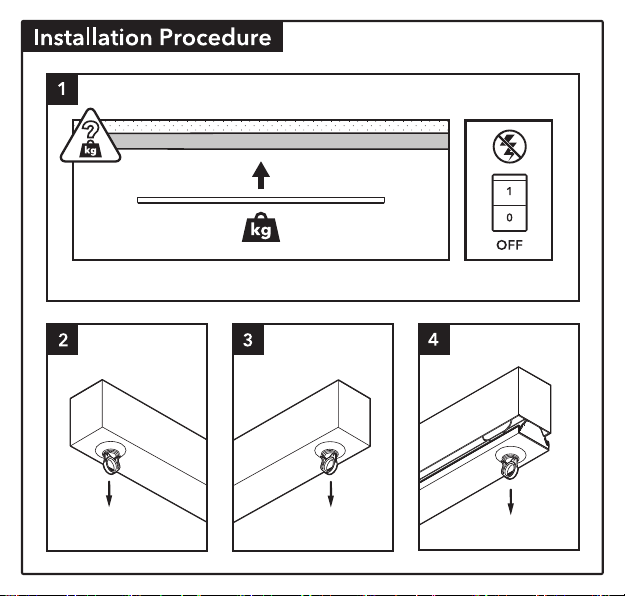 Installation Procedure

1

?
kg

kg

1
0
OFF

2

3

4