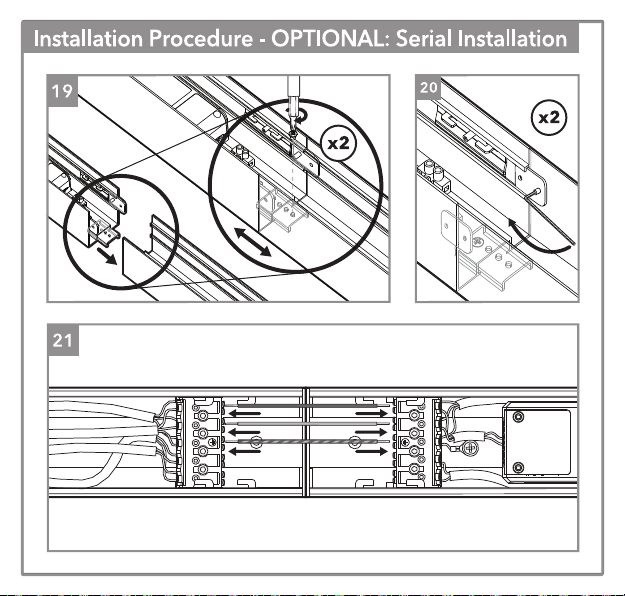 Installation Procedure - OPTIONAL: Serial Installation

19

x2

20

x2

21