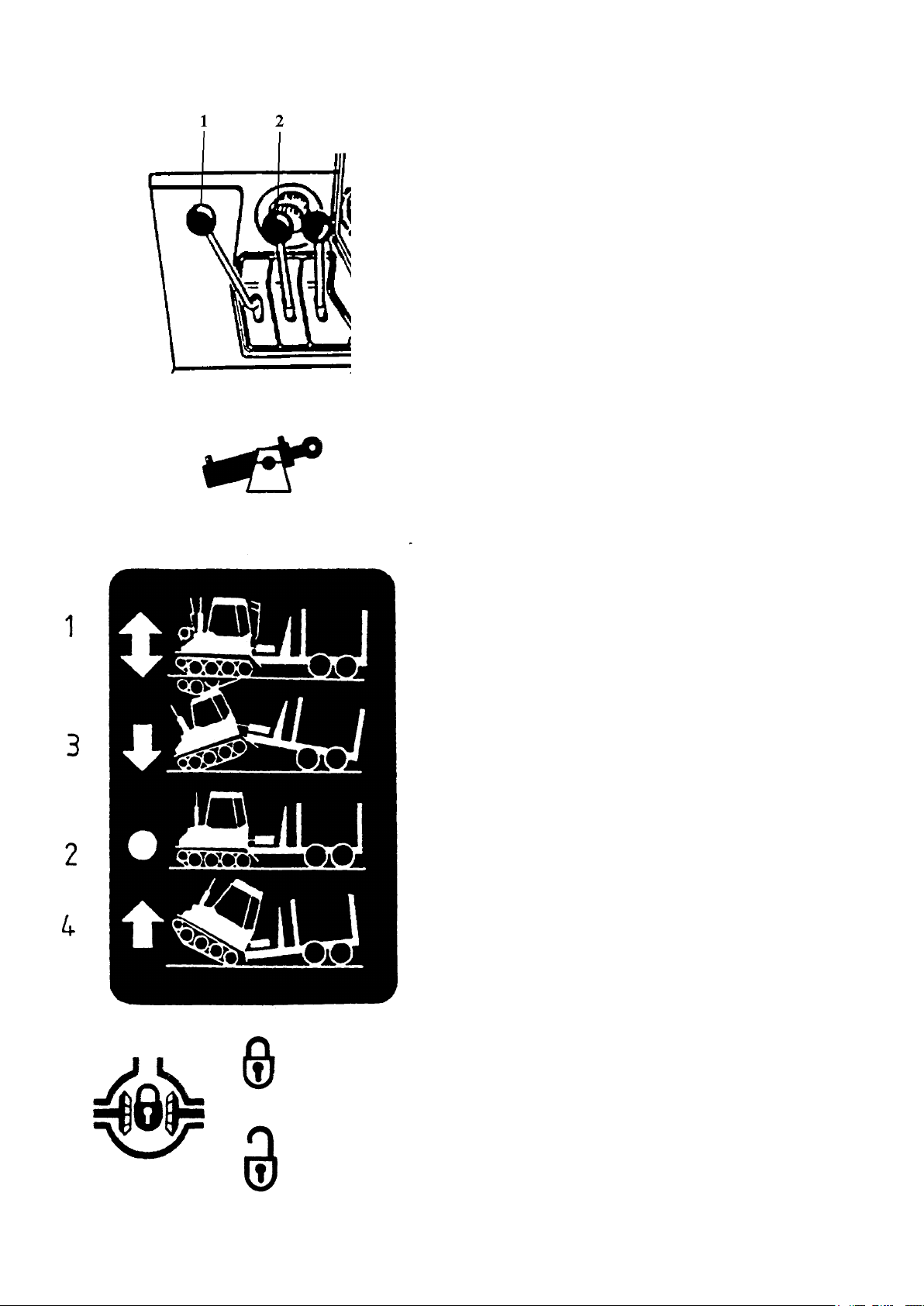 1 2

1

3

2

4