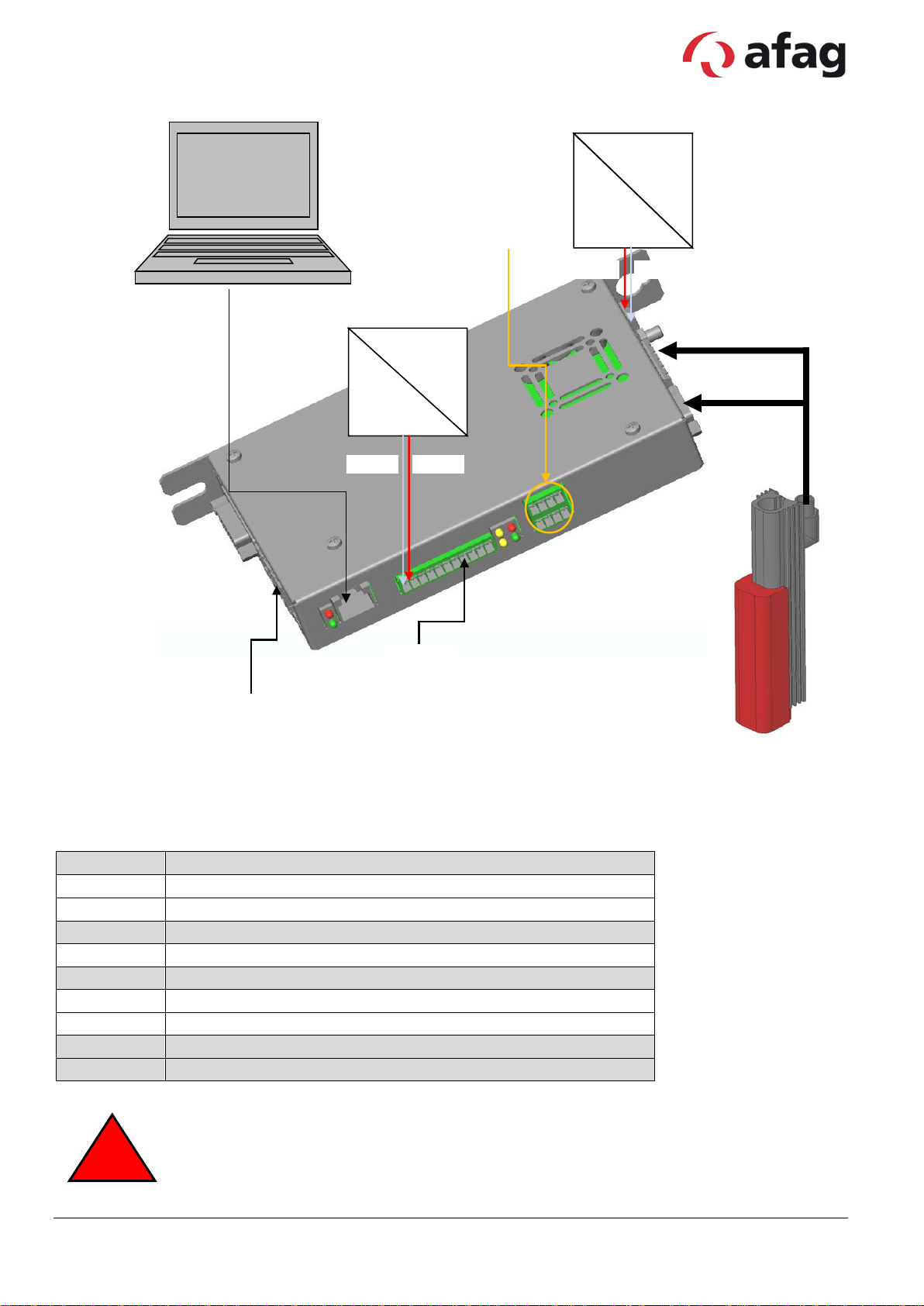 afag