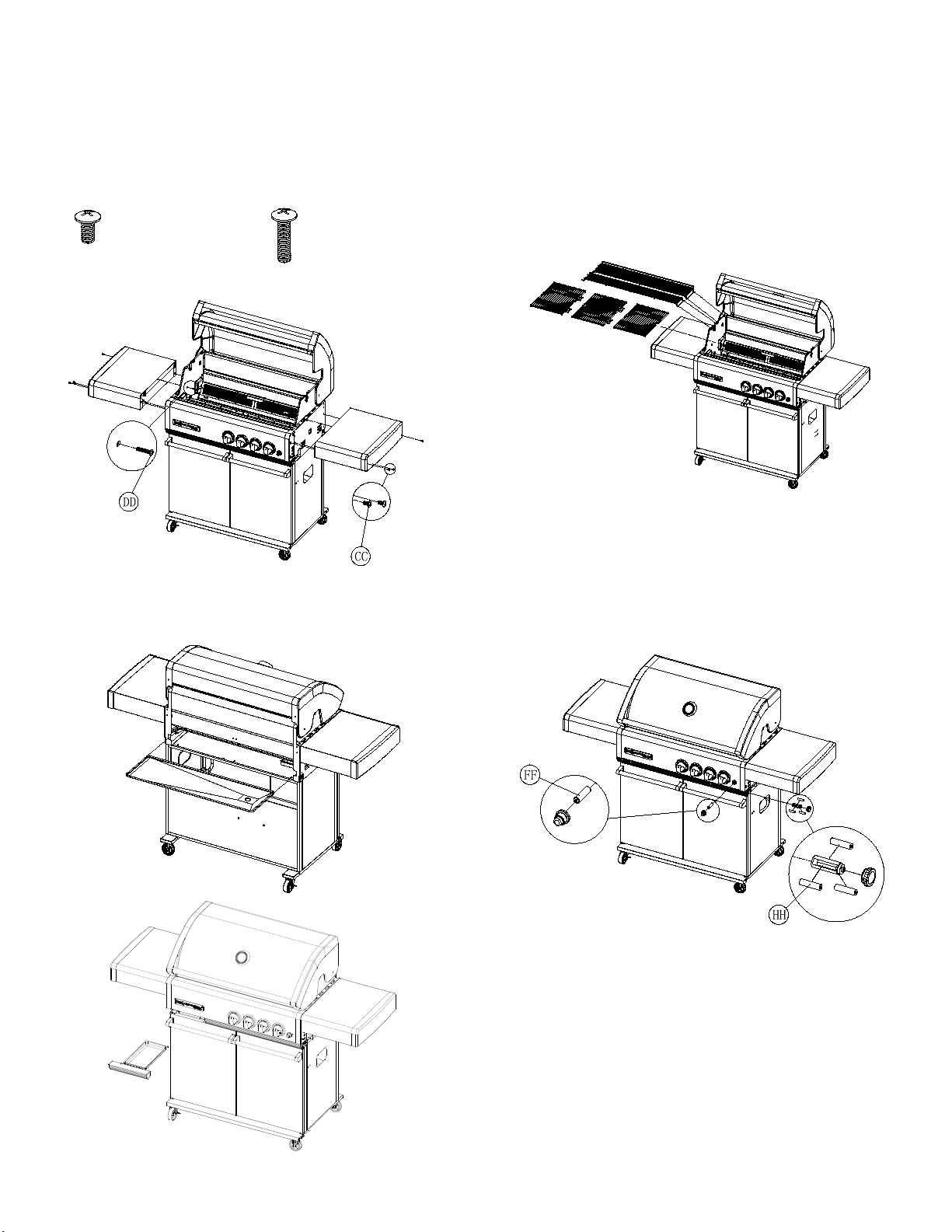 DD

CC

FF

HH