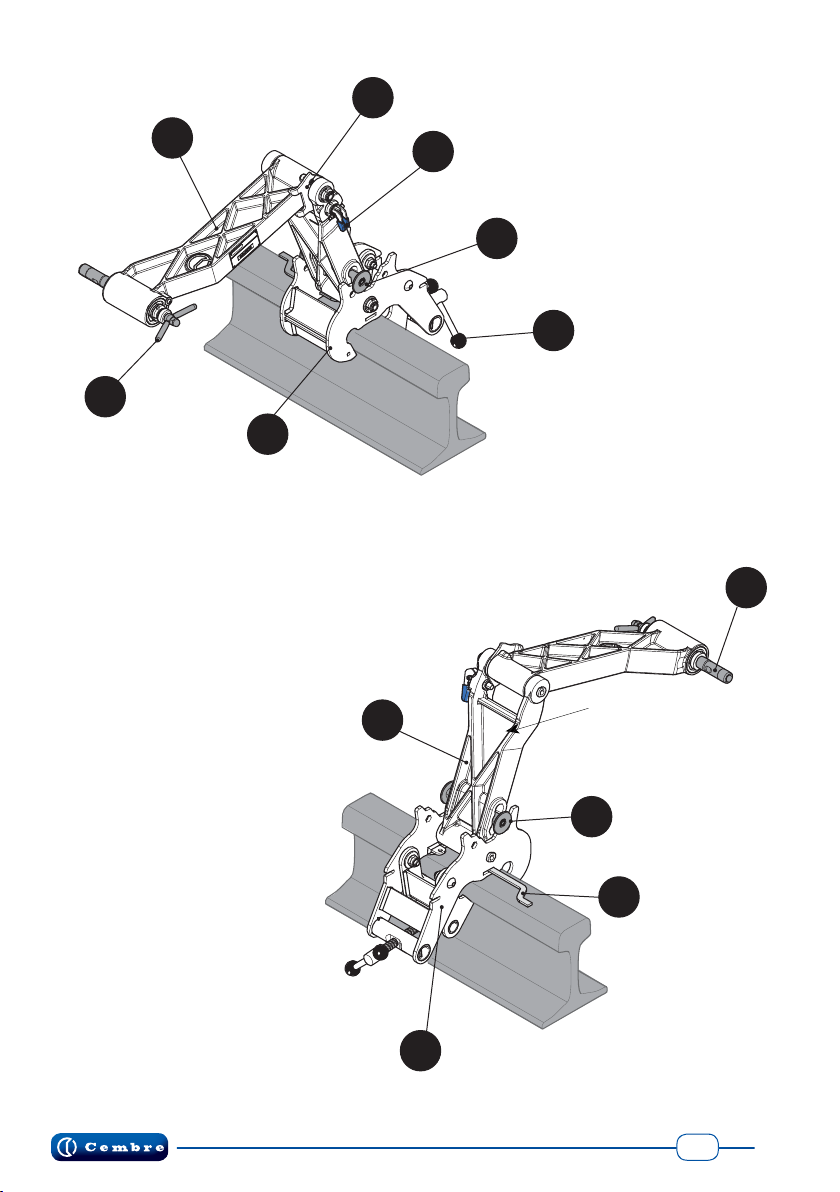 Cembre