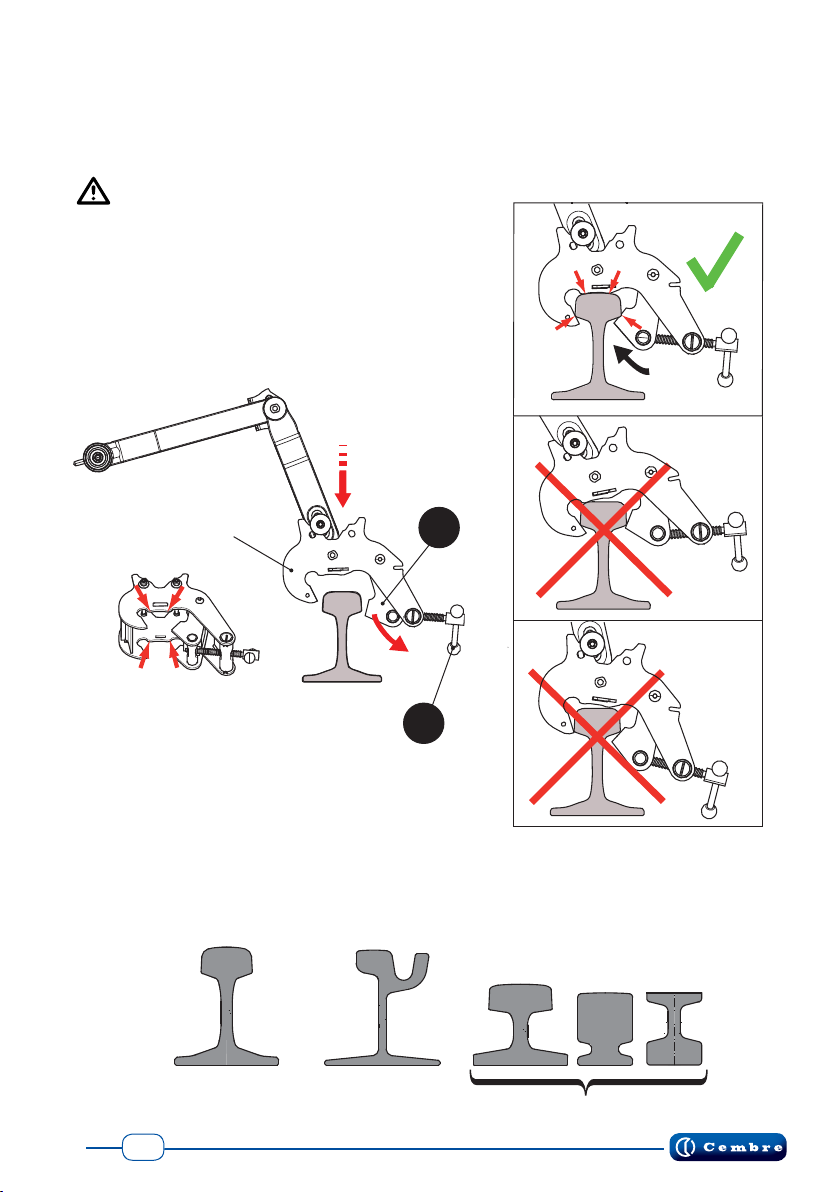 Cembre