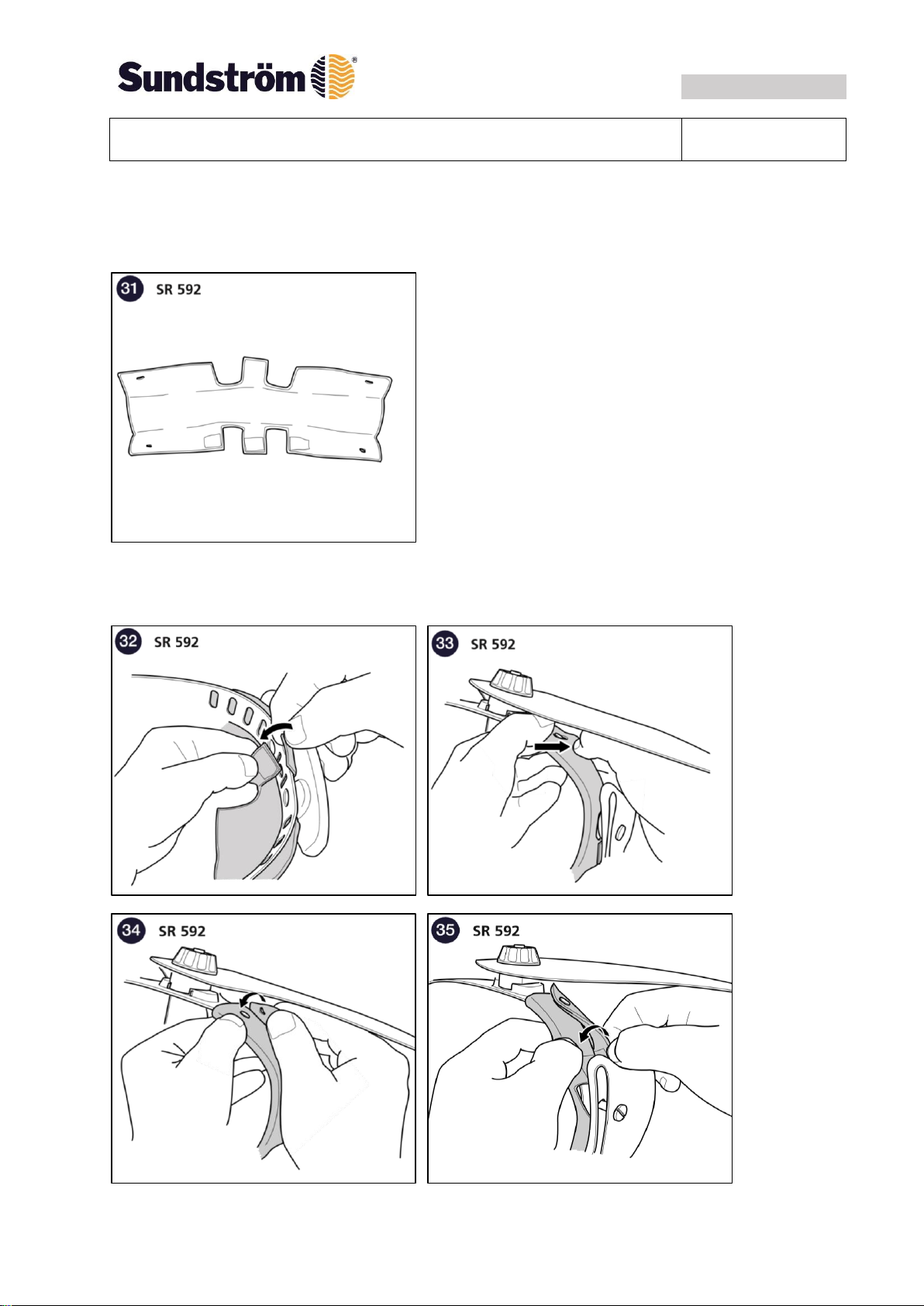 Sundström®

31 SR 592

32 SR 592

33 SR 592

34 SR 592

35 SR 592