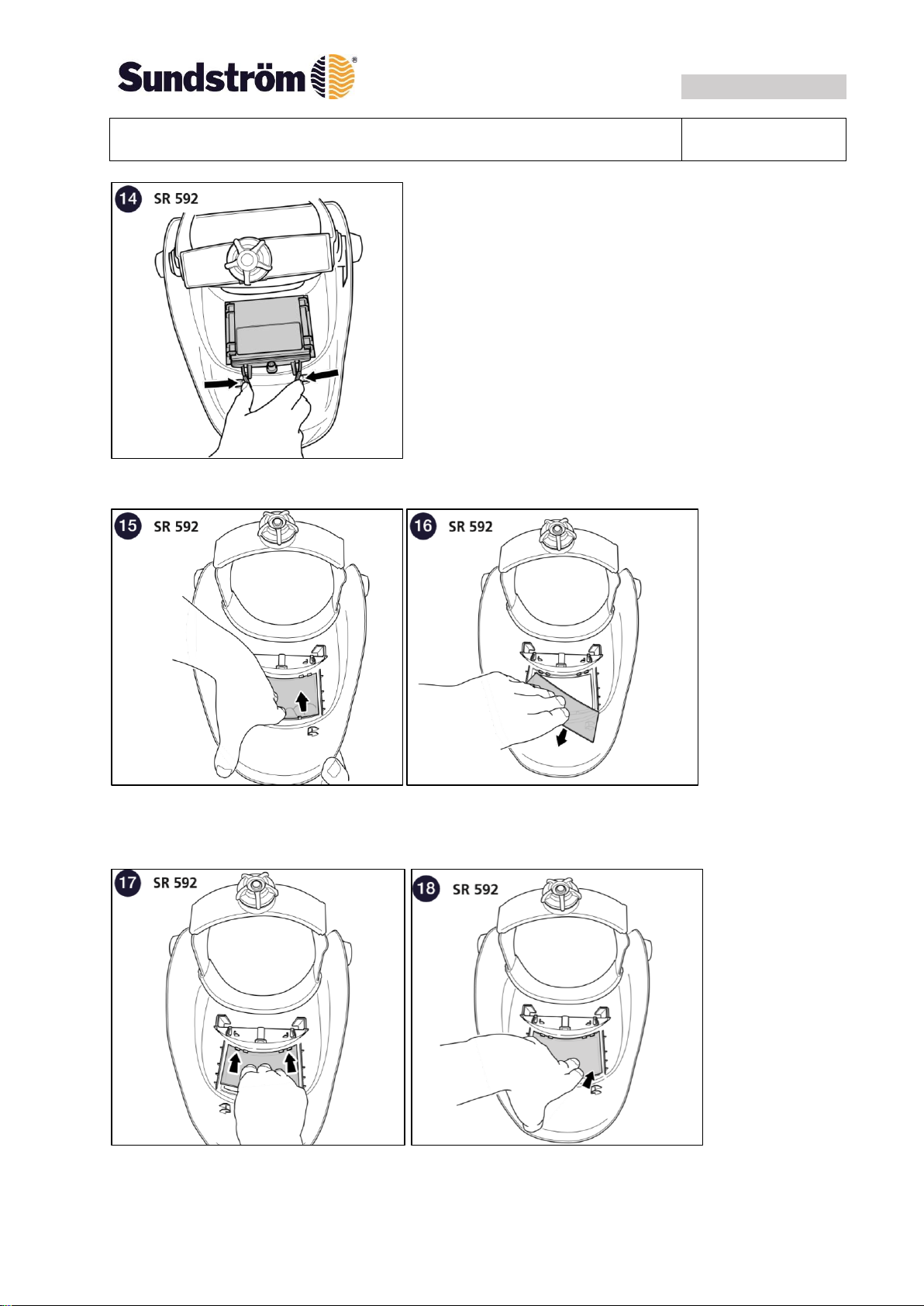 Sundström®

14 SR 592

15 SR 592

16 SR 592

17 SR 592

18 SR 592