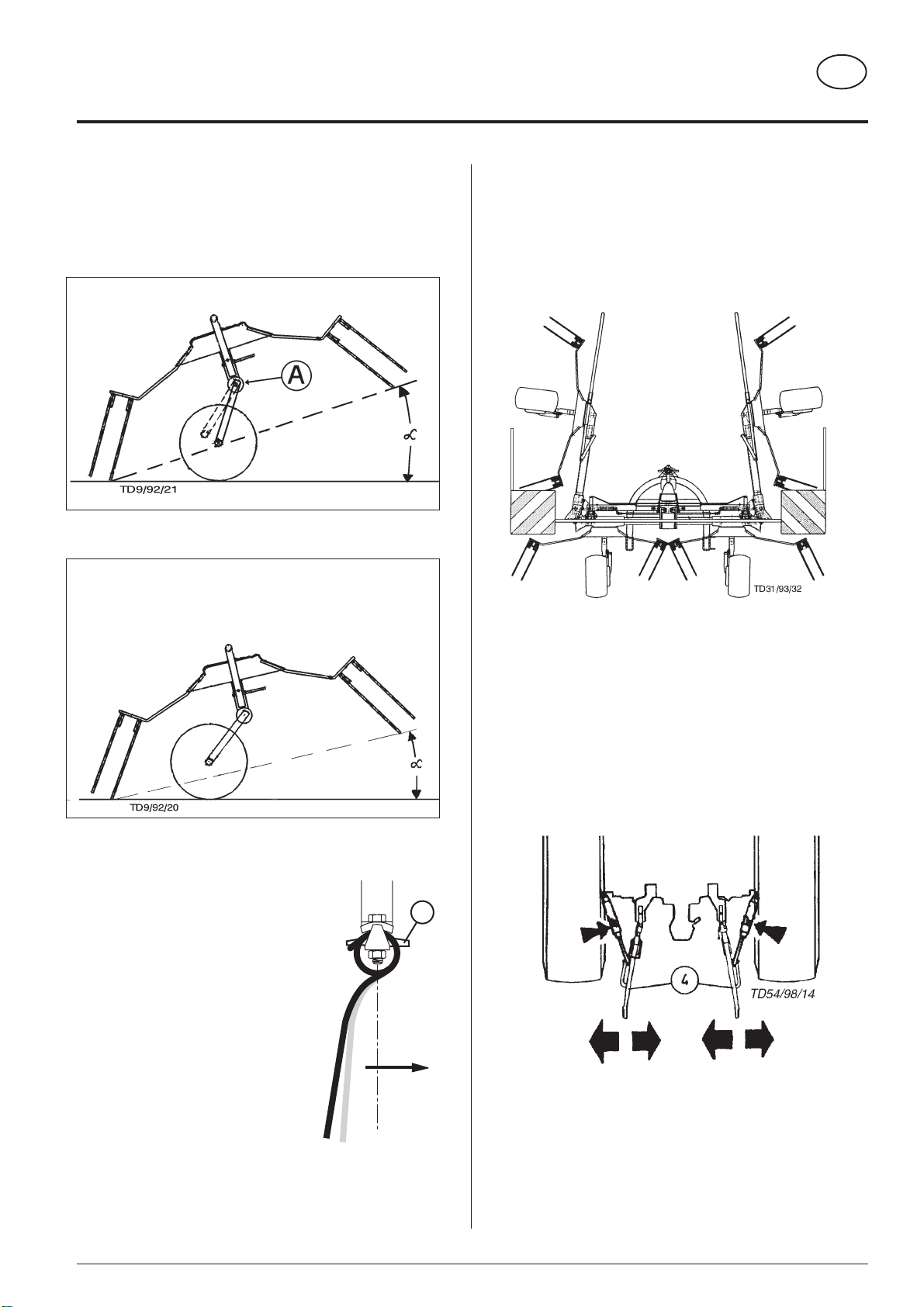 A

$\alpha$

TD9/92/21

$\alpha$

TD9/92/20

TD31/93/32

4

TD54/98/14