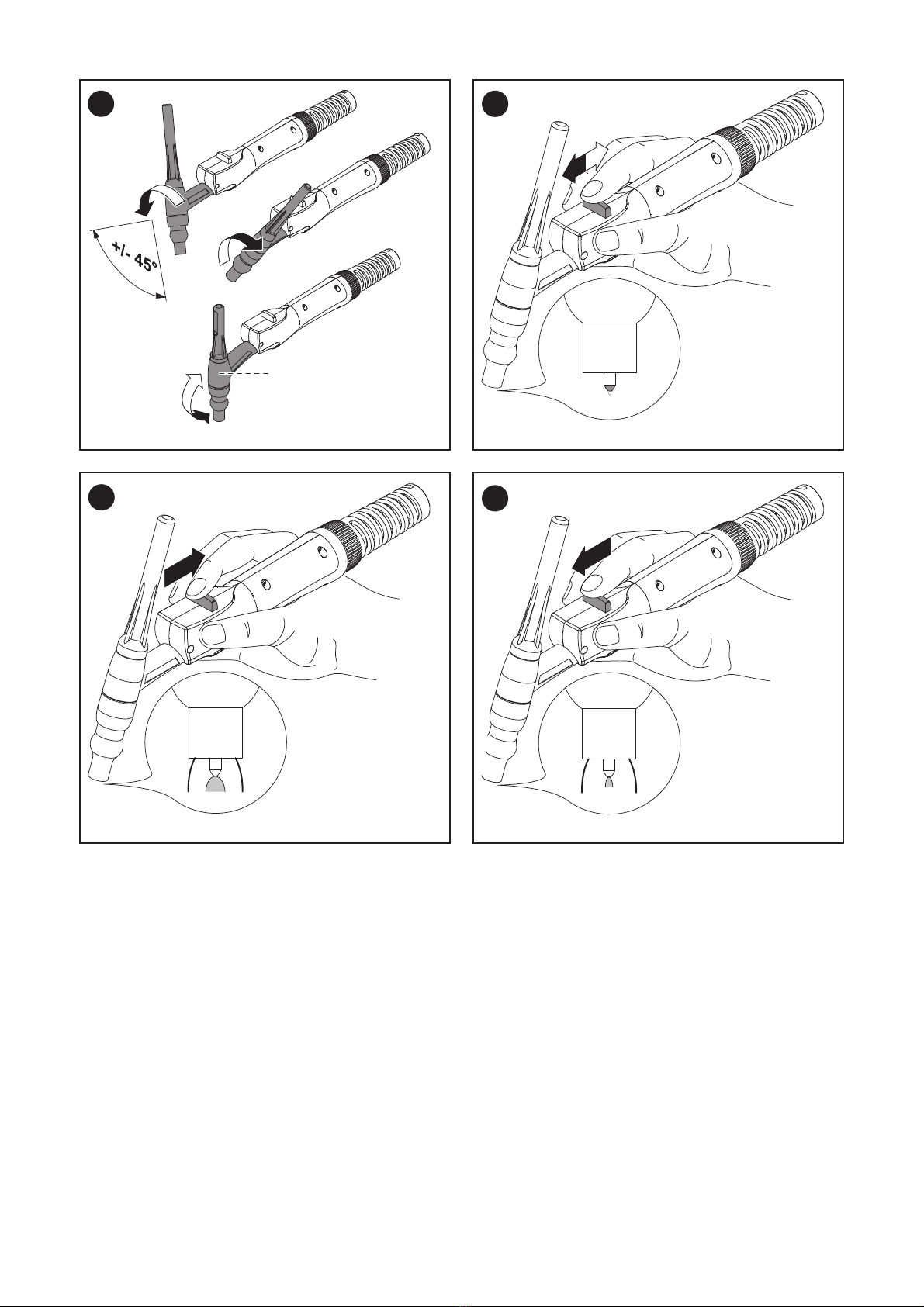 +/- 45°