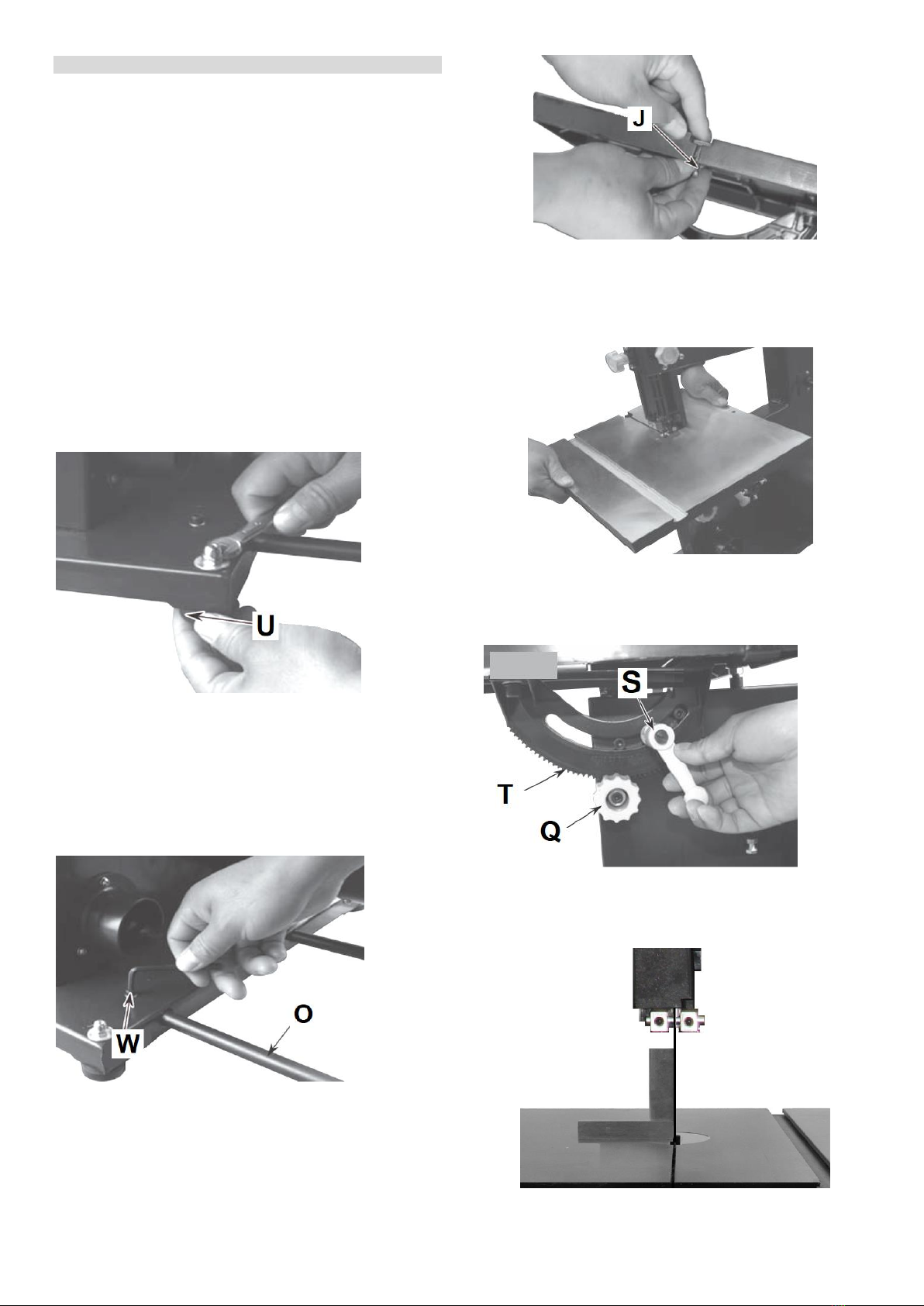 J

U

S

T

Q

W

O