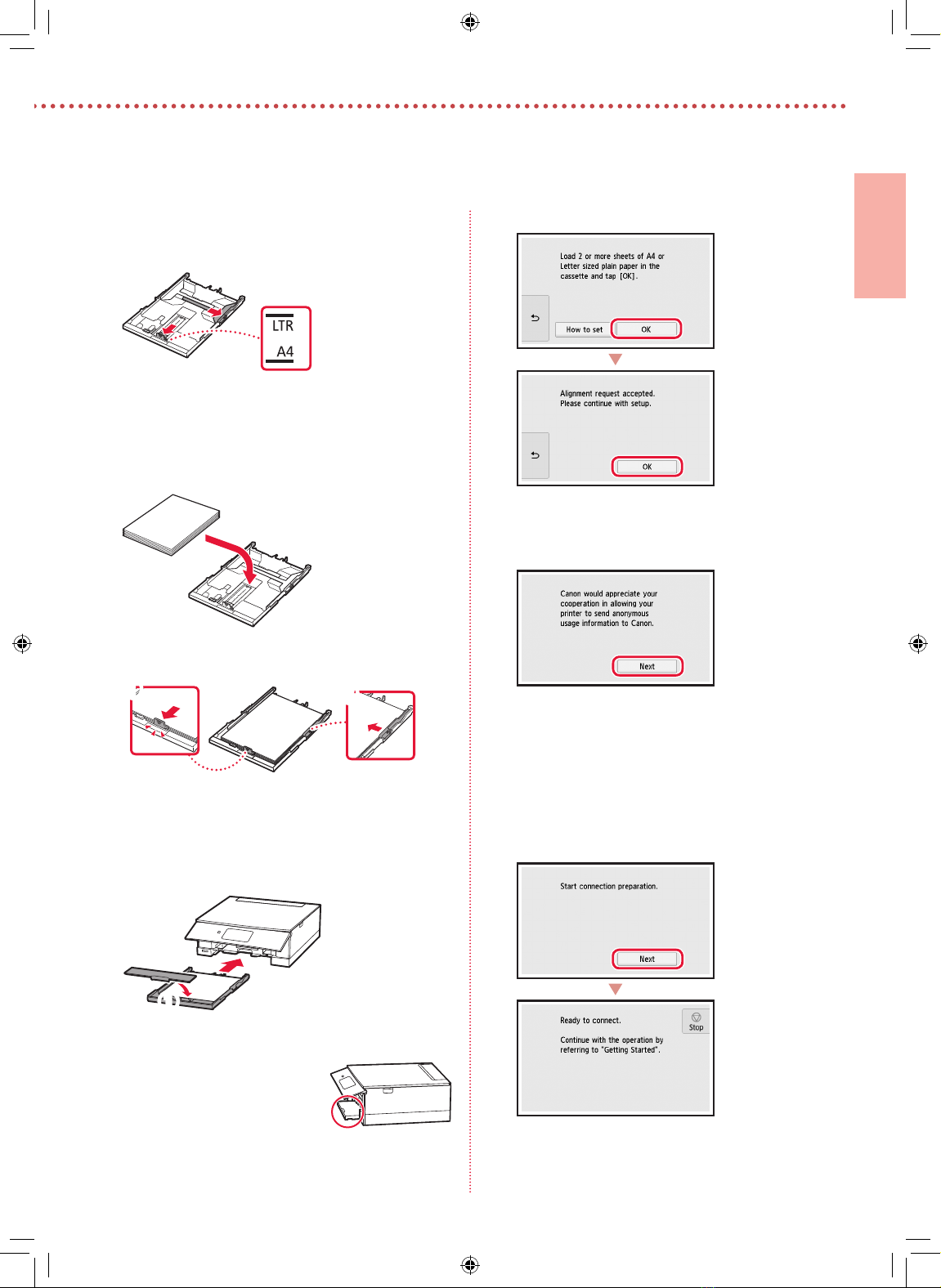 LTR

A4

Load 2 or more sheets of A4 or Letter sized plain paper in the cassette and tap [OK].

How to set

OK

Alignment request accepted. Please continue with setup.

OK

Canon would appreciate your cooperation in allowing your printer to send anonymous usage information to Canon.

Next

Start connection preparation.

Next

Ready to connect.

Continue with the operation by referring to "Getting Started".

Stop