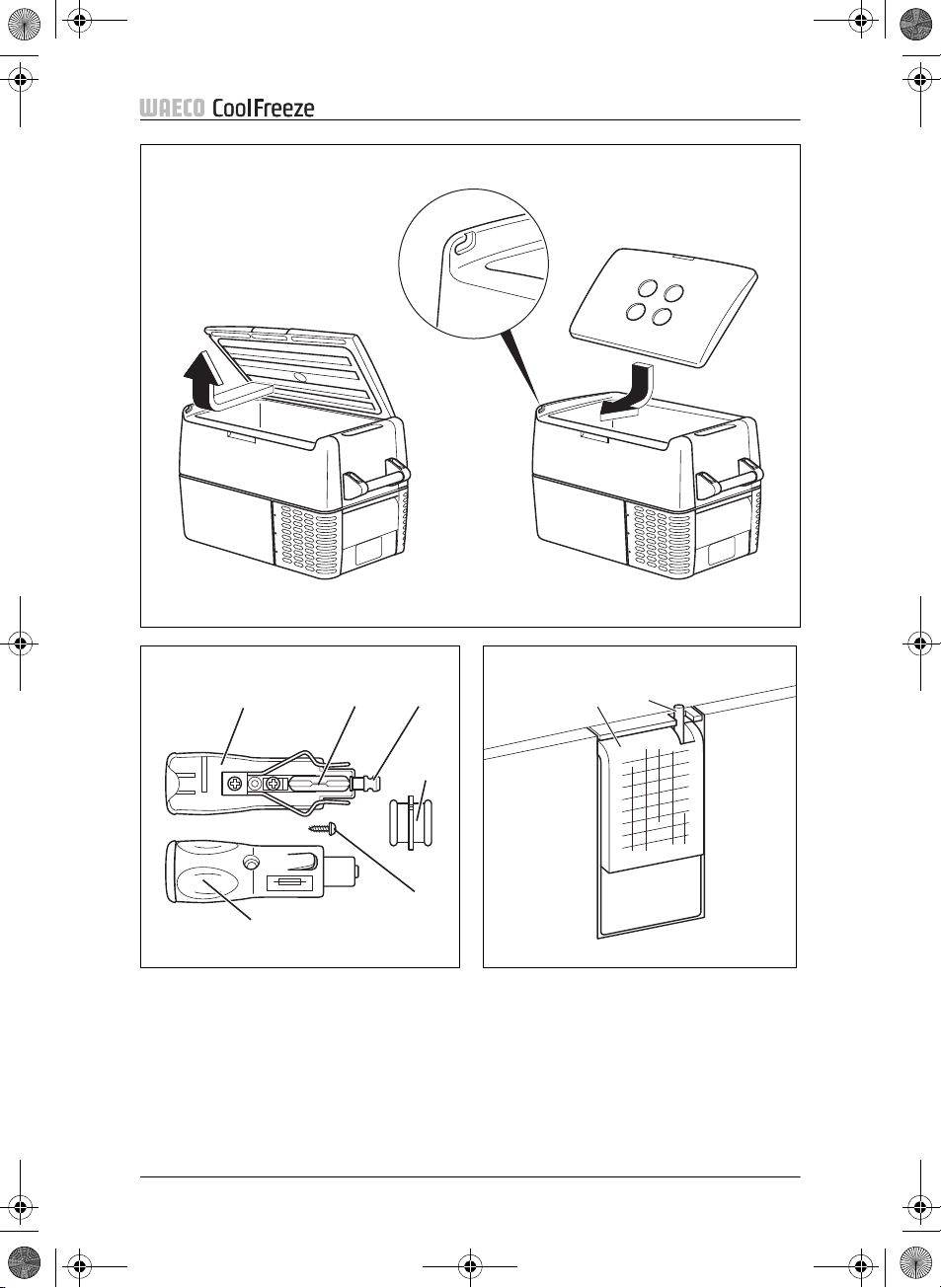 WAECO CoolFreeze