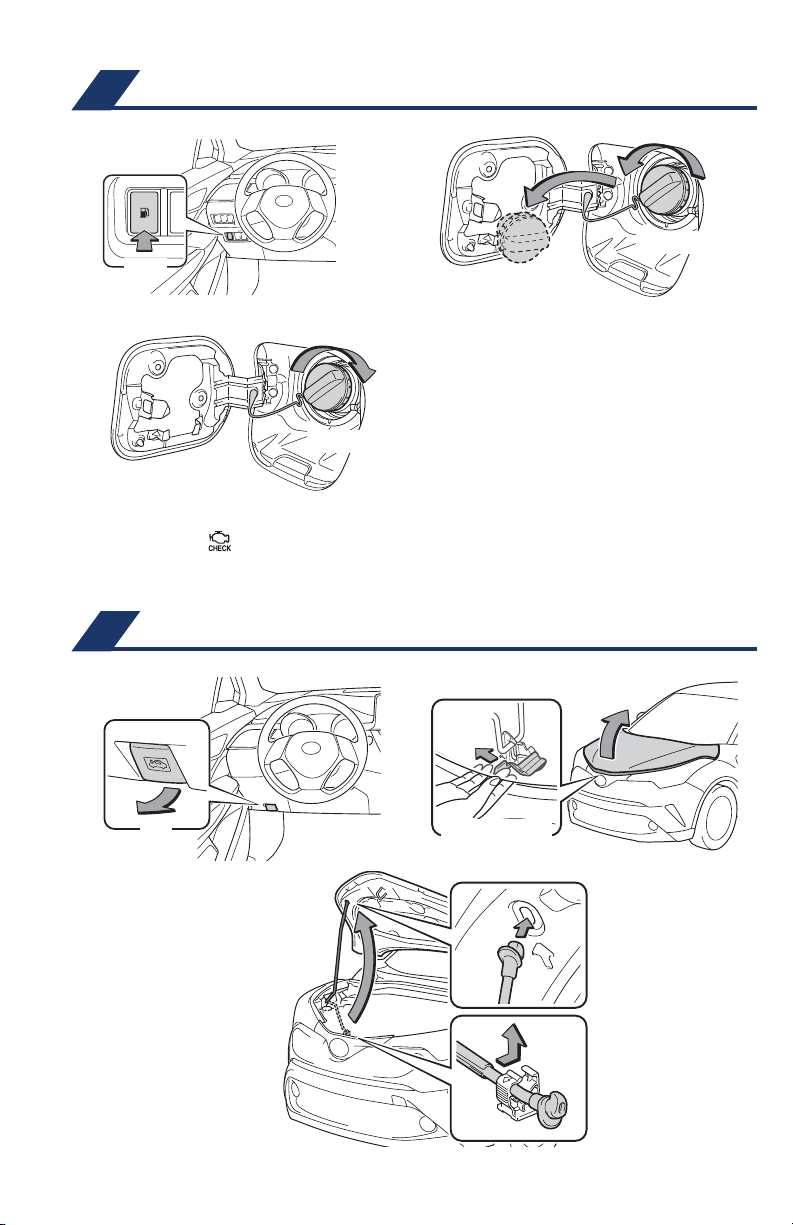 CHECK