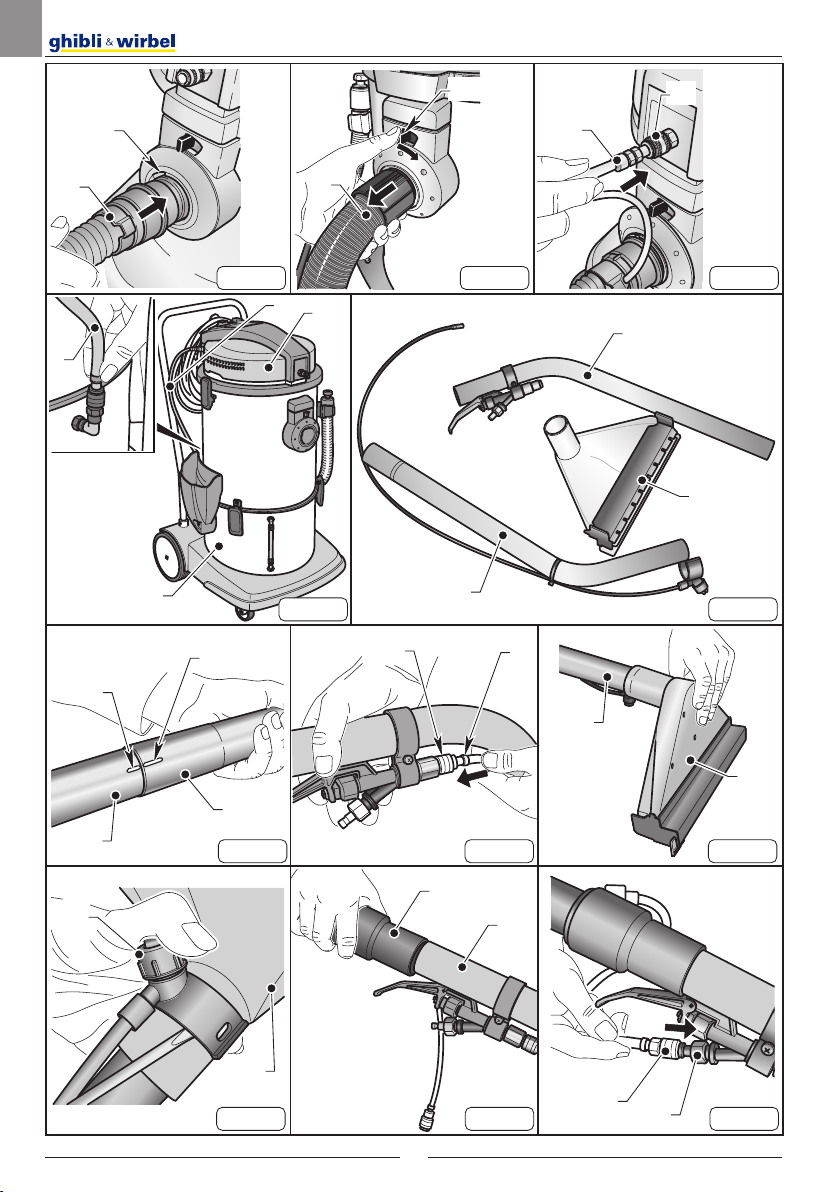 ghibli & wirbel