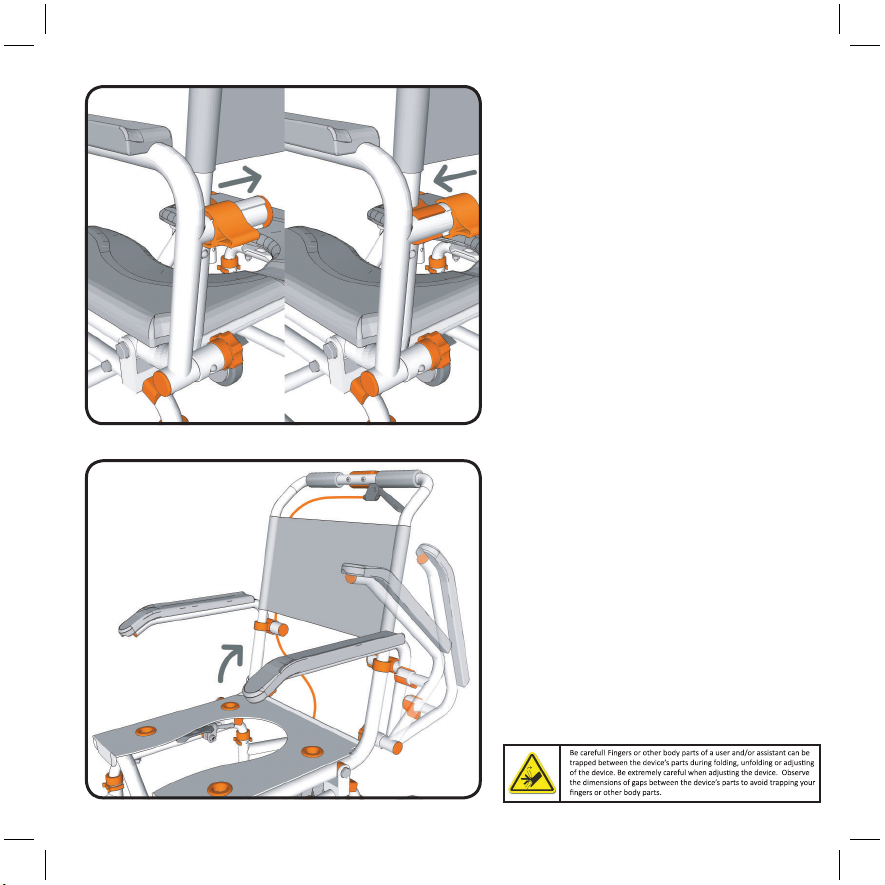 Be careful! Fingers or other body parts of a user and/or assistant can be trapped between the device's parts during folding, unfolding or adjusting of the device. Be extremely careful when adjusting the device. Observe the dimensions of gaps between the device's parts to avoid trapping your fingers or other body parts.