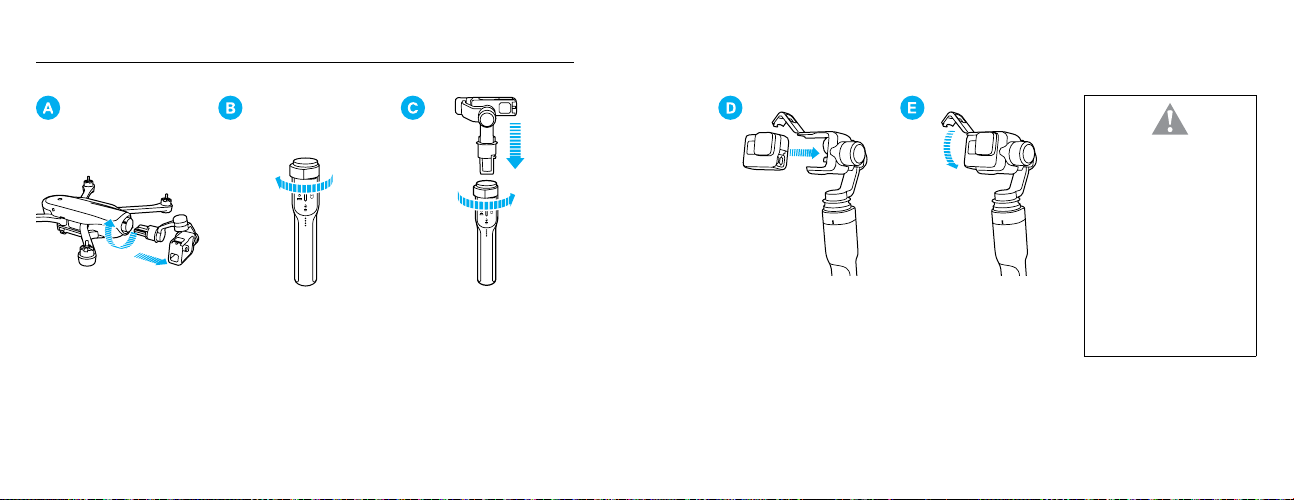 A

B

C

D

E