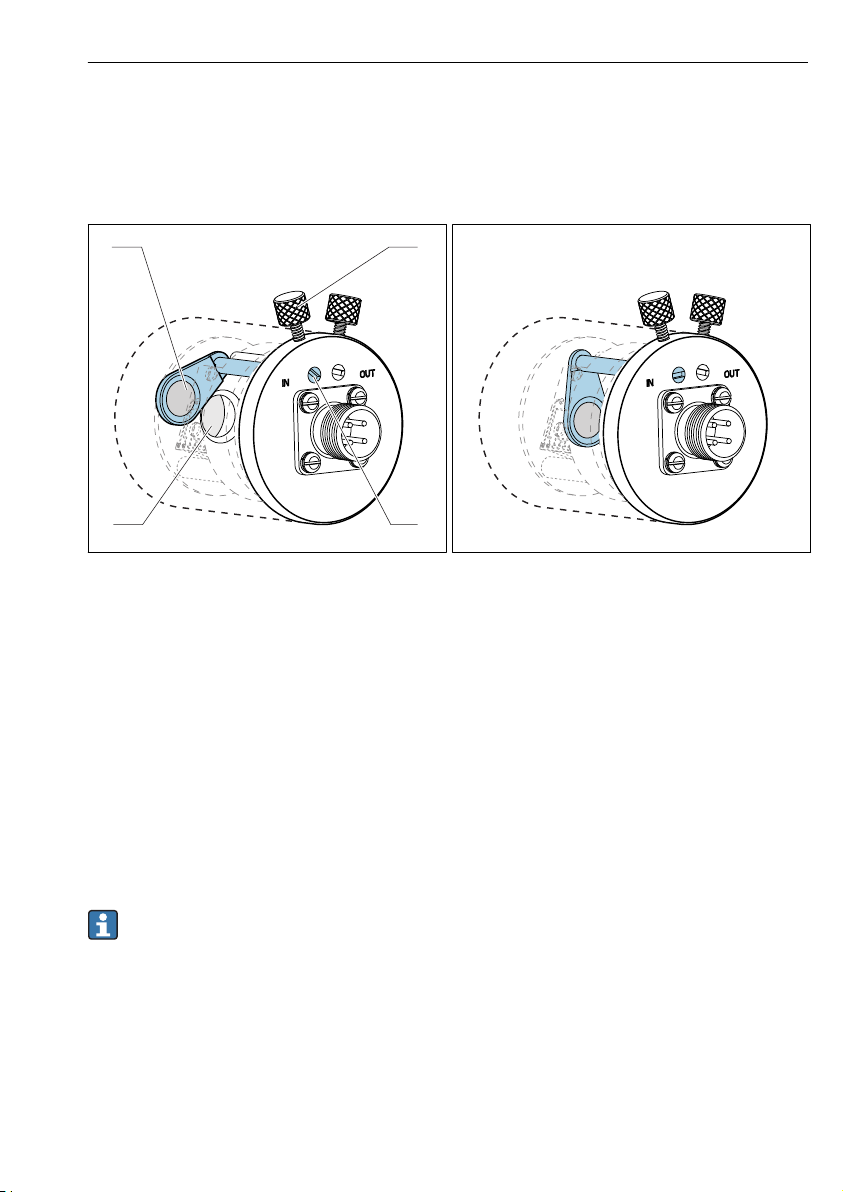 IN
OUT
IN
OUT