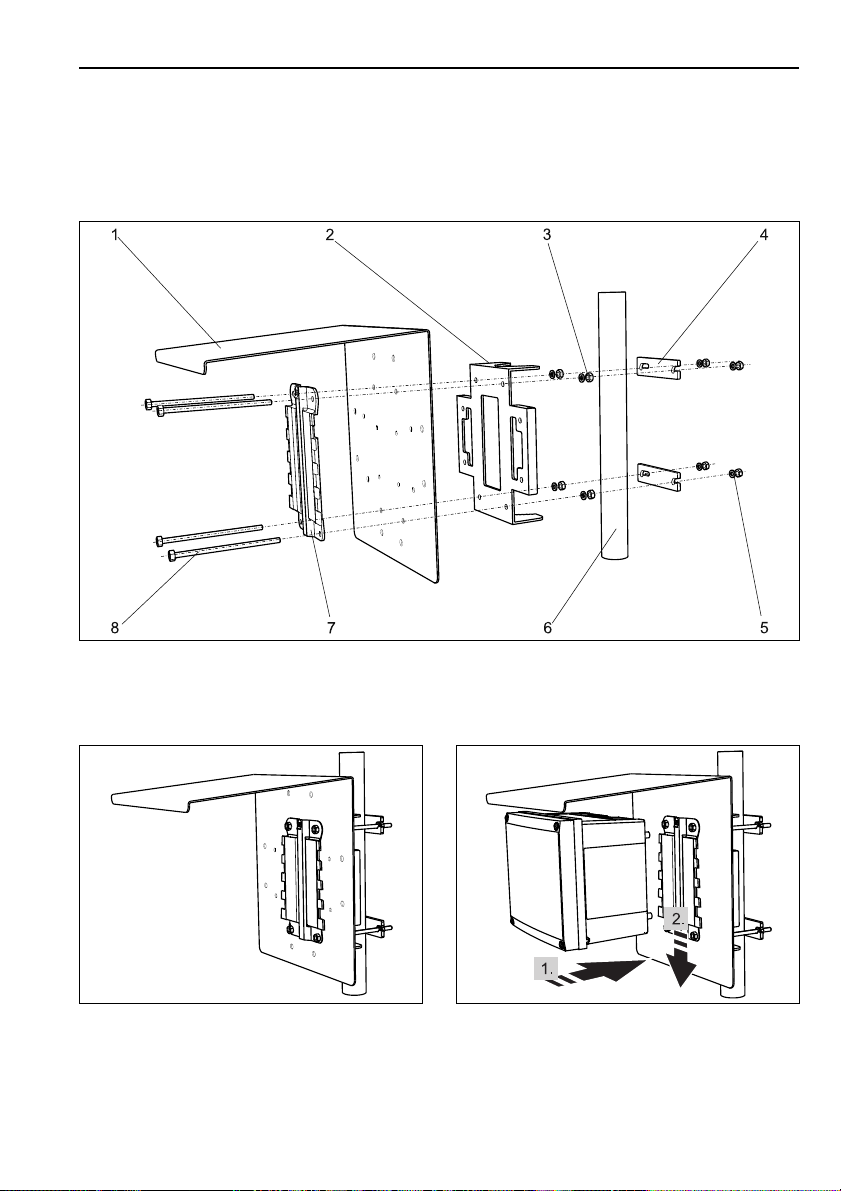 1
2
3
4
8
7
6
5

1.
2.