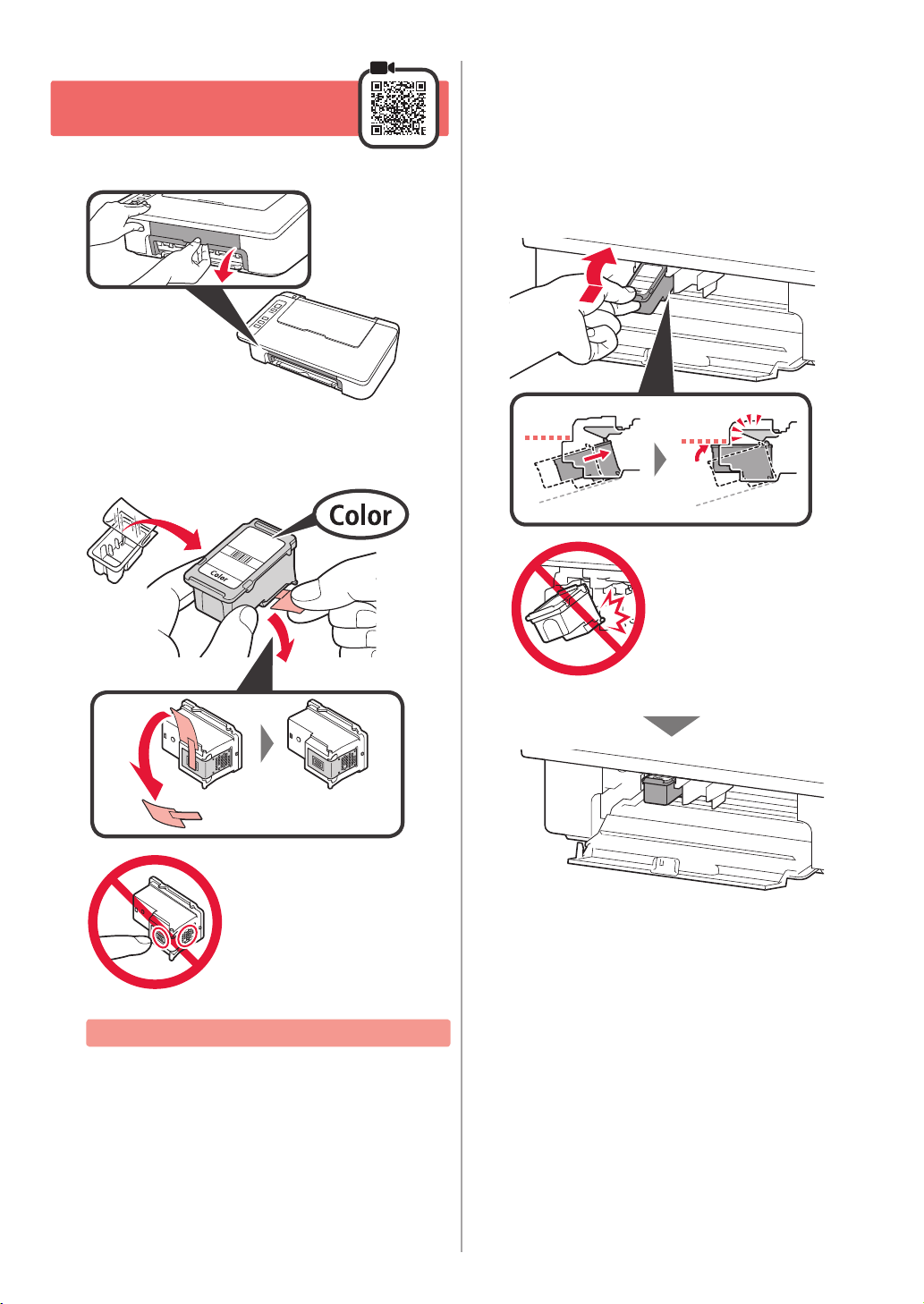 Color

Color