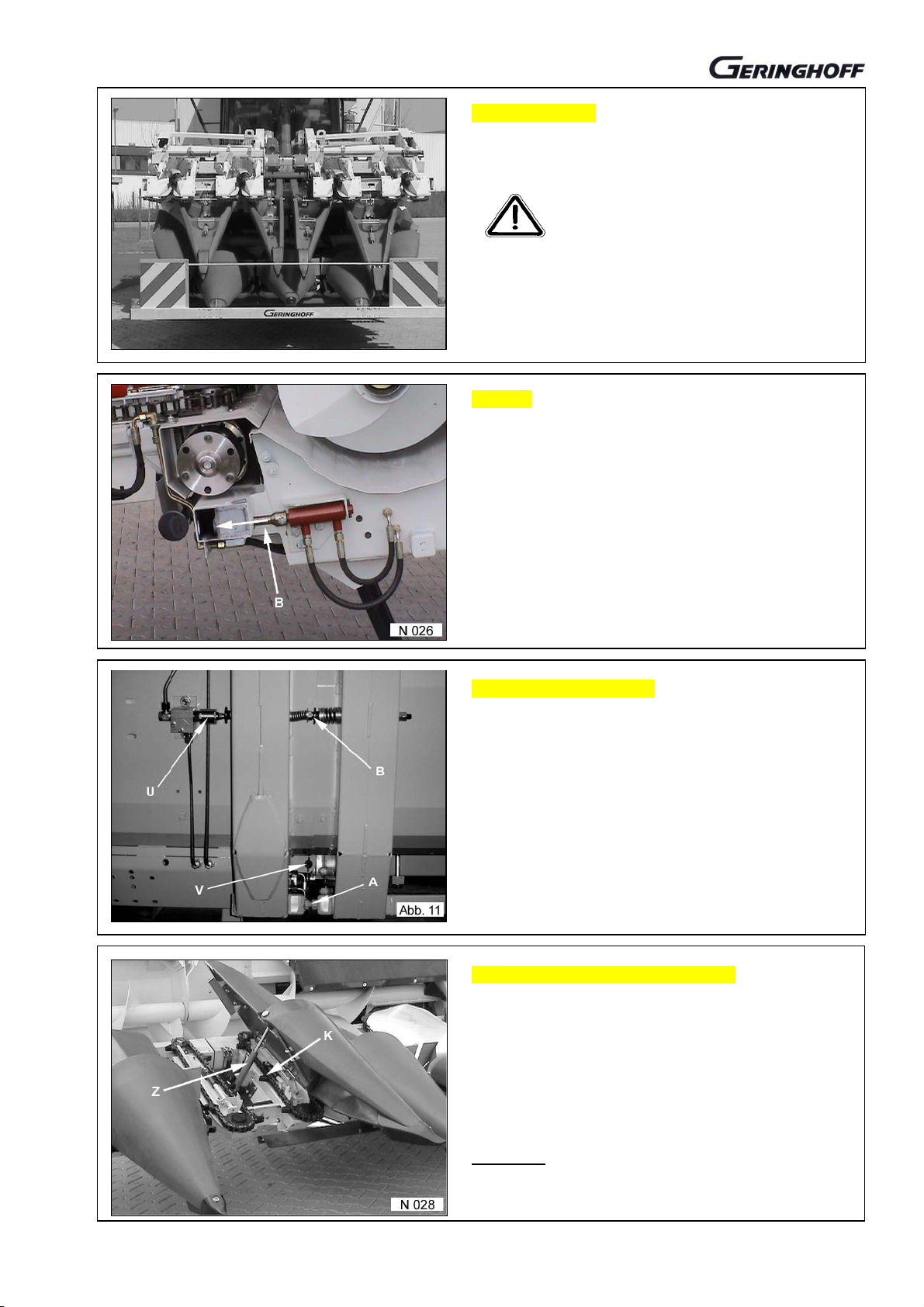 GERINGHOFF

GERINGHOFF

B

N 026

U

B

V

A

Abb. 11

K

Z

N 028