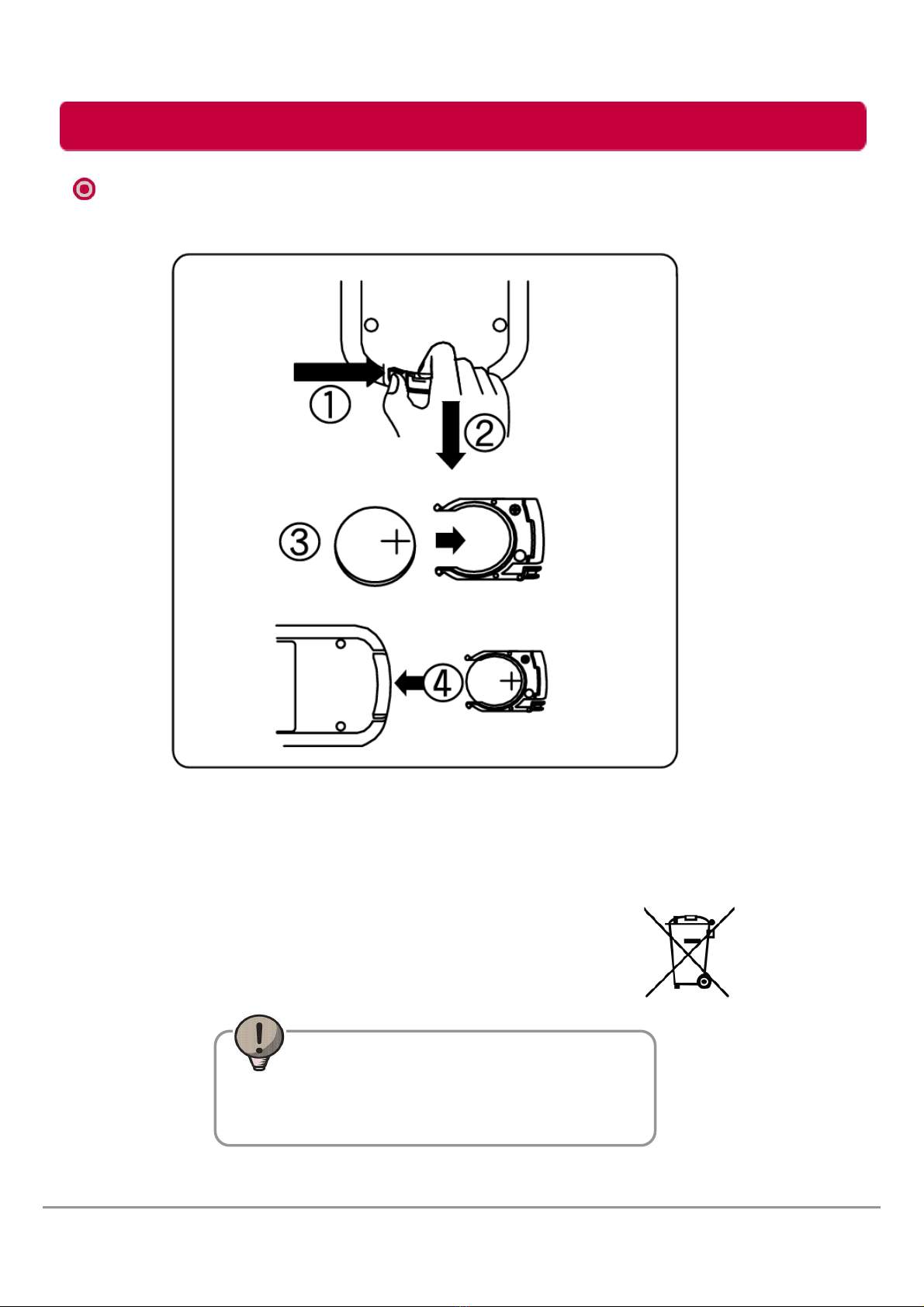 ①
②
③
④