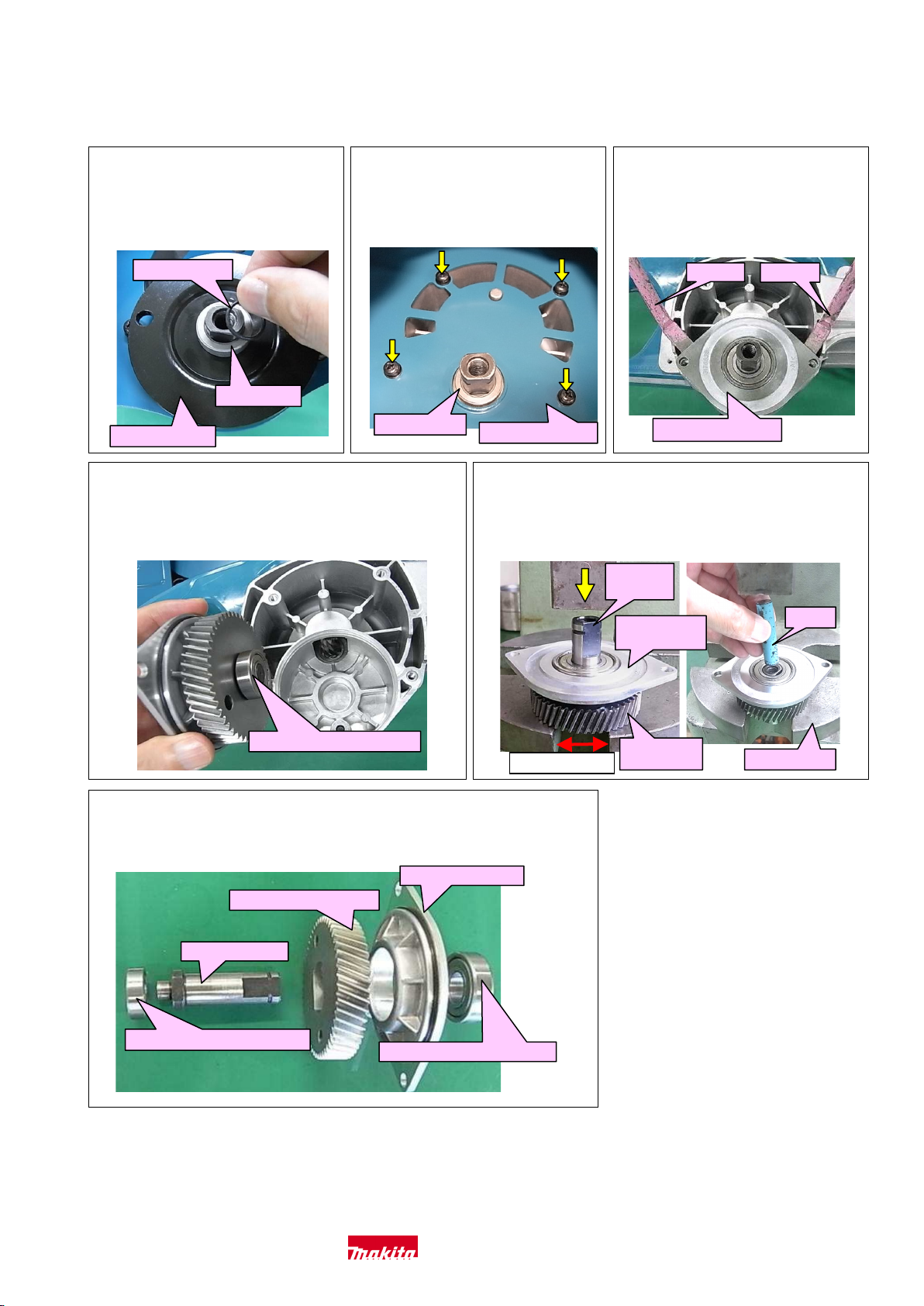 makita