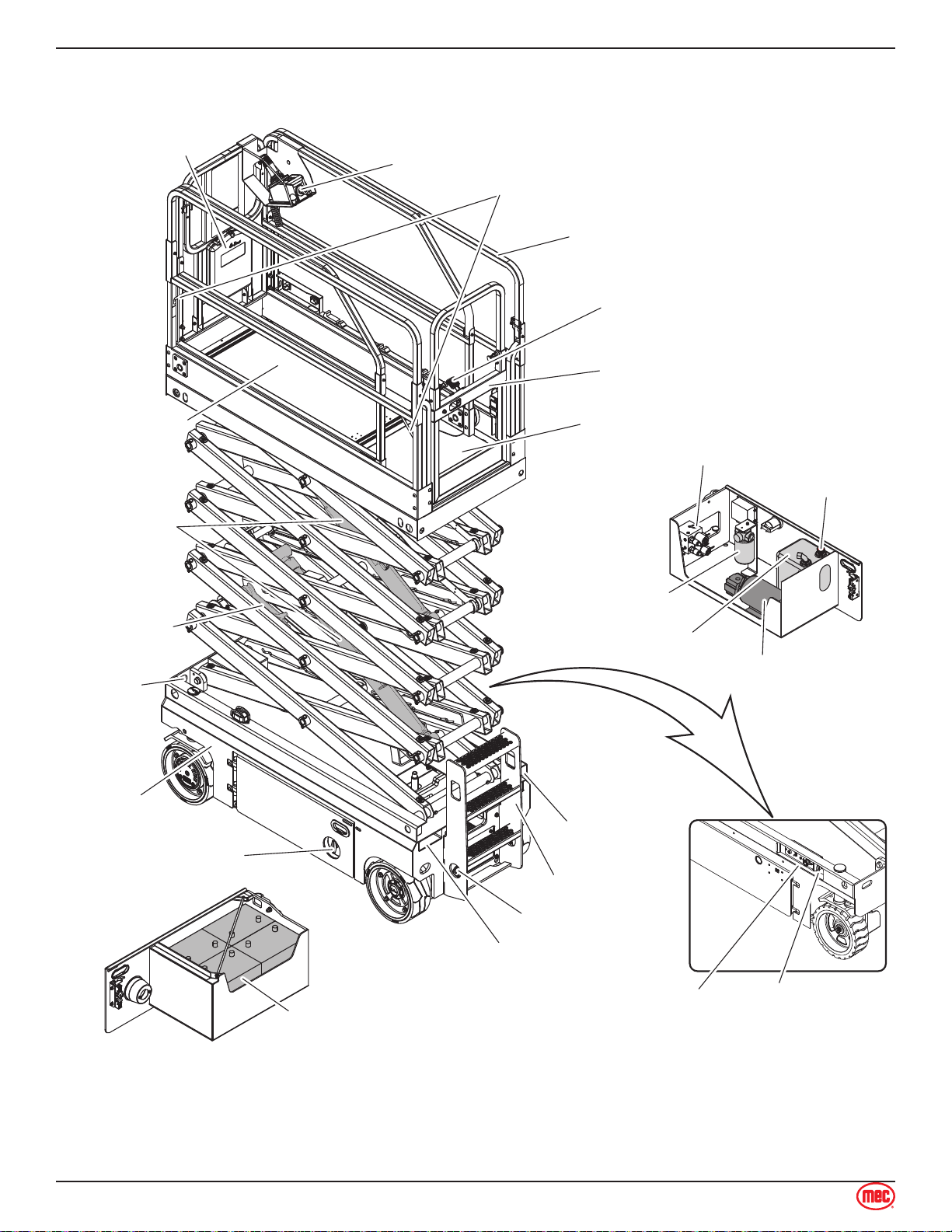 mec