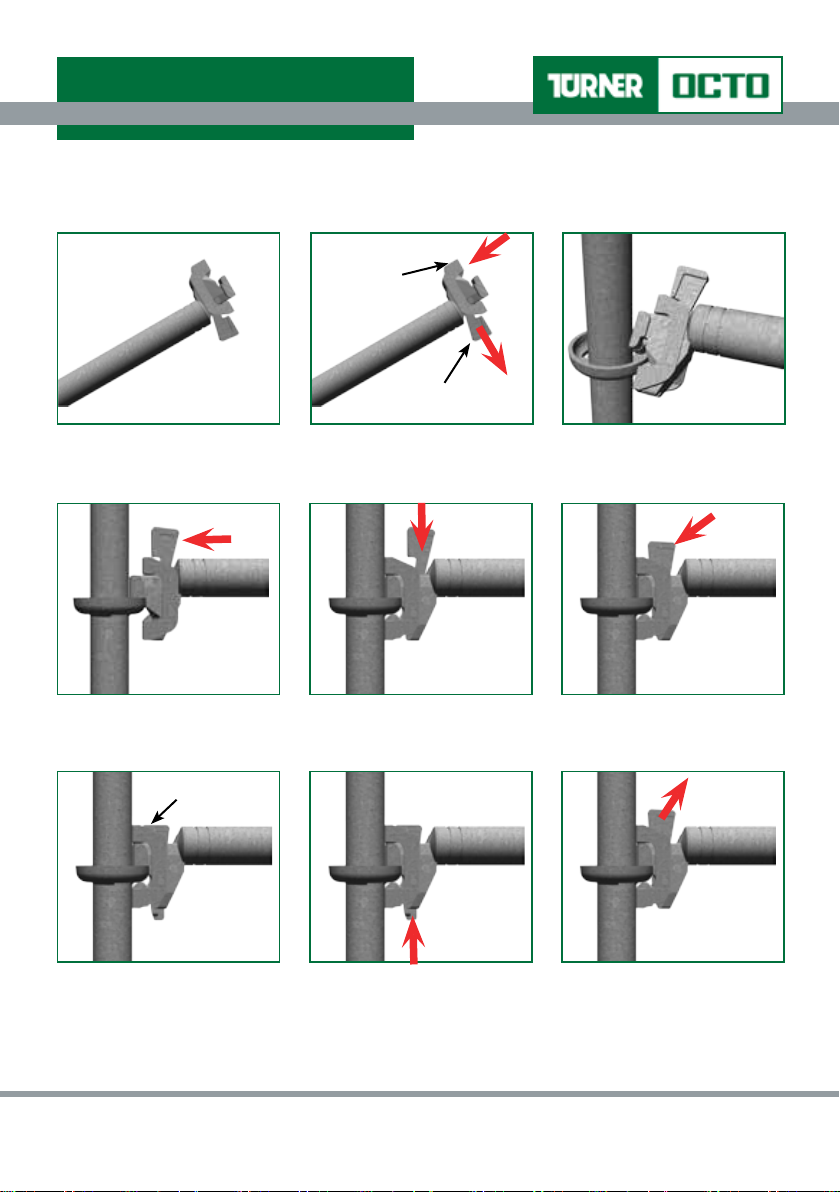 TURNER OCTO