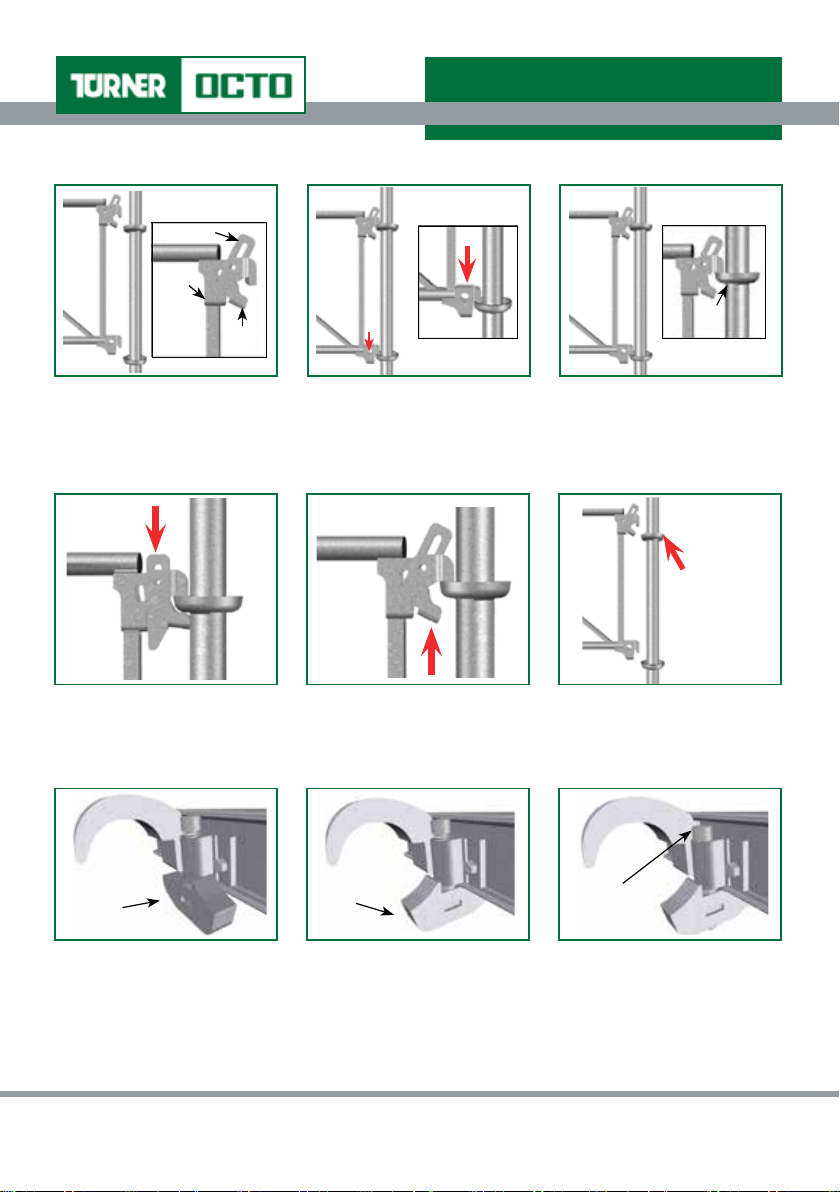 TURNER OCTO