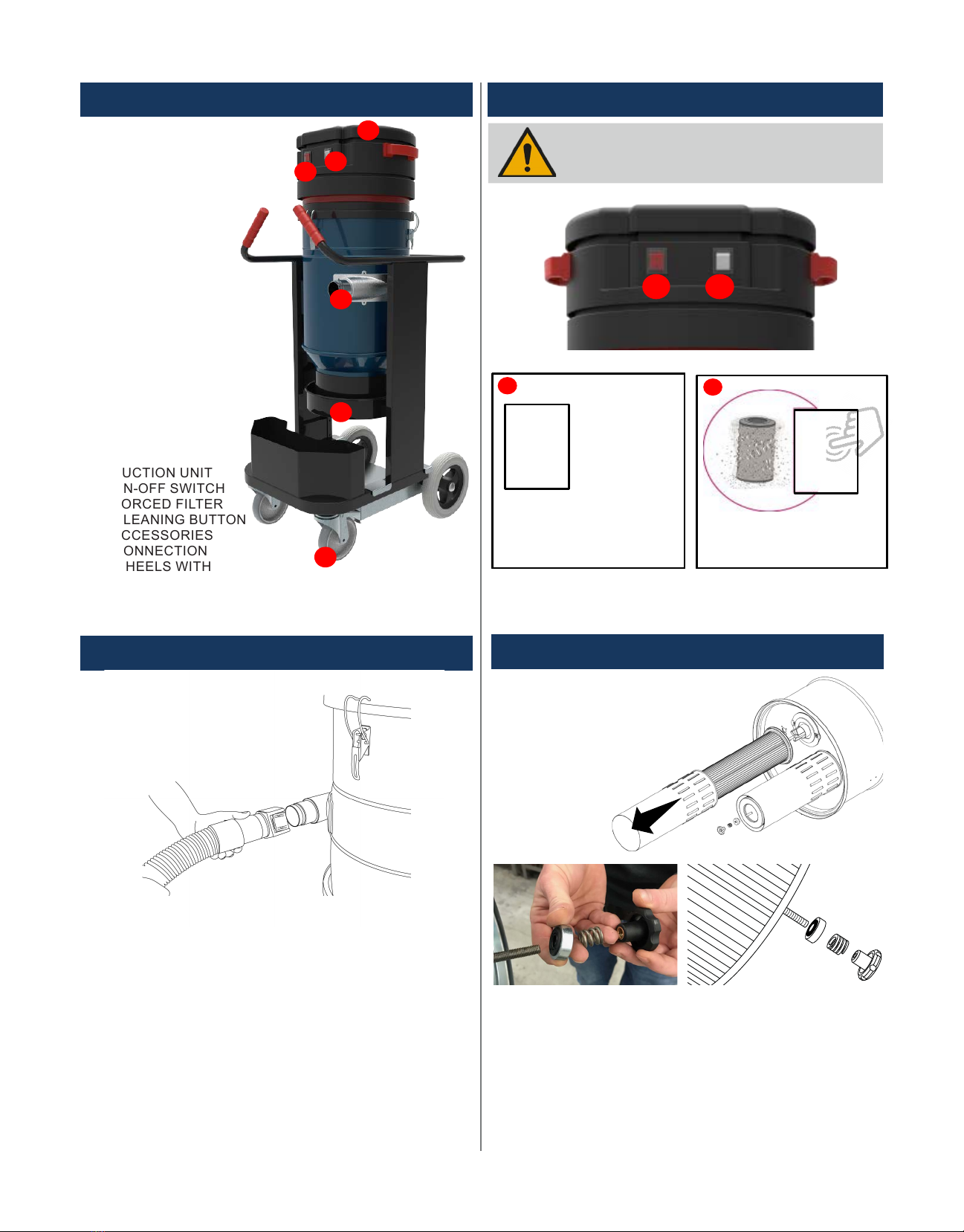 UCTION UNIT
N-OFF SWITCH
ORCED FILTER
LEANING BUTTON
CCESSORIES
ONNECTION
HEELS WITH