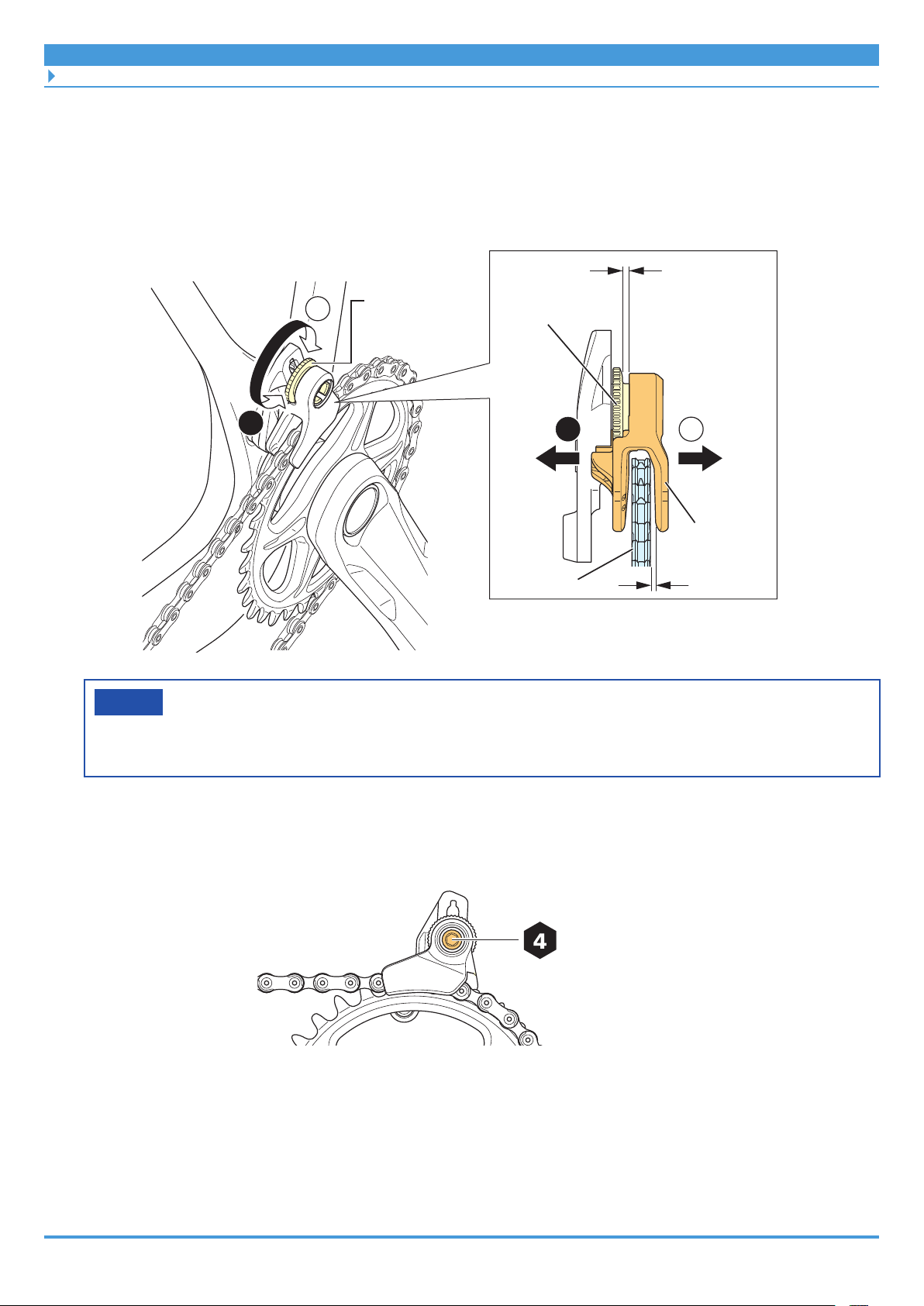 4