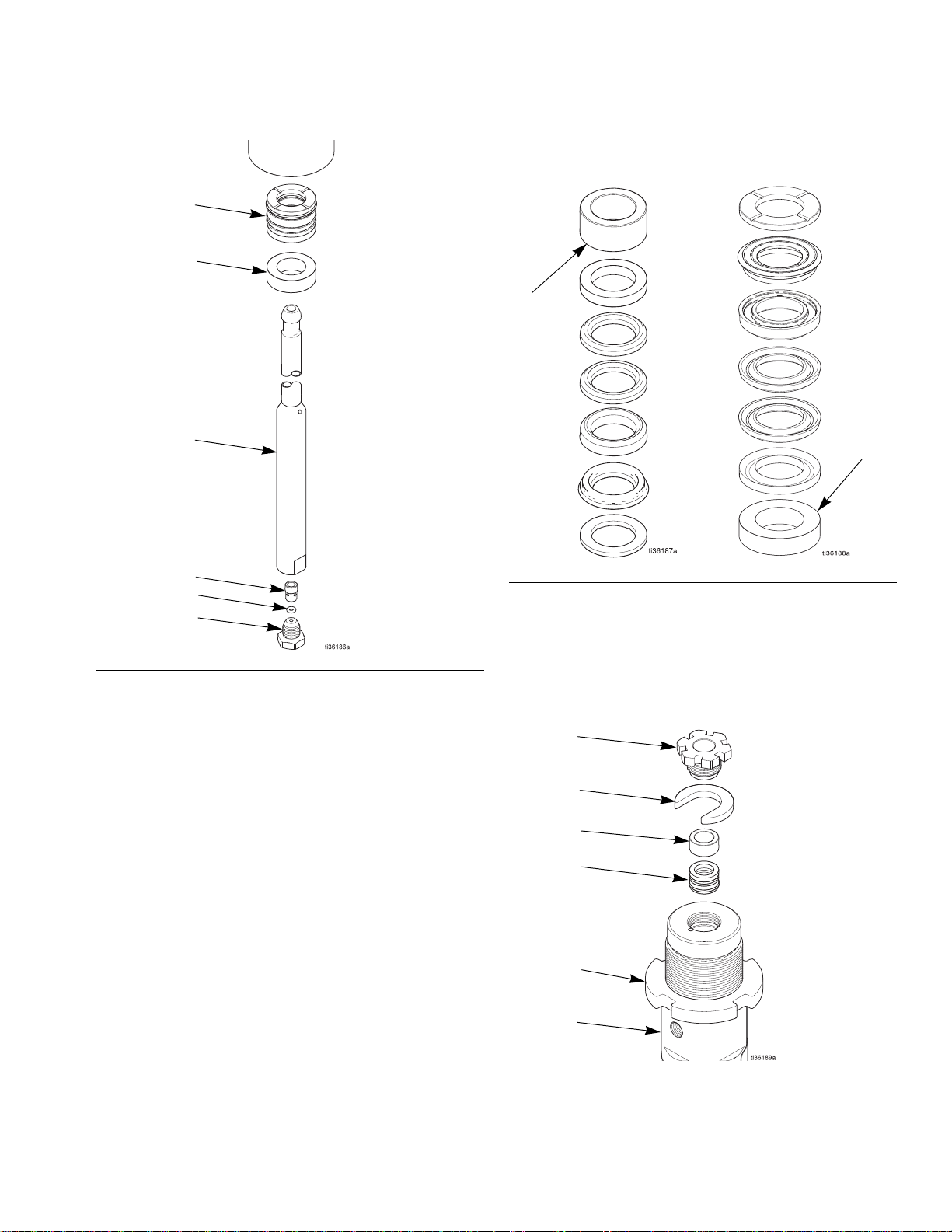 ti36186a

ti36187a

ti36188a

ti36189a