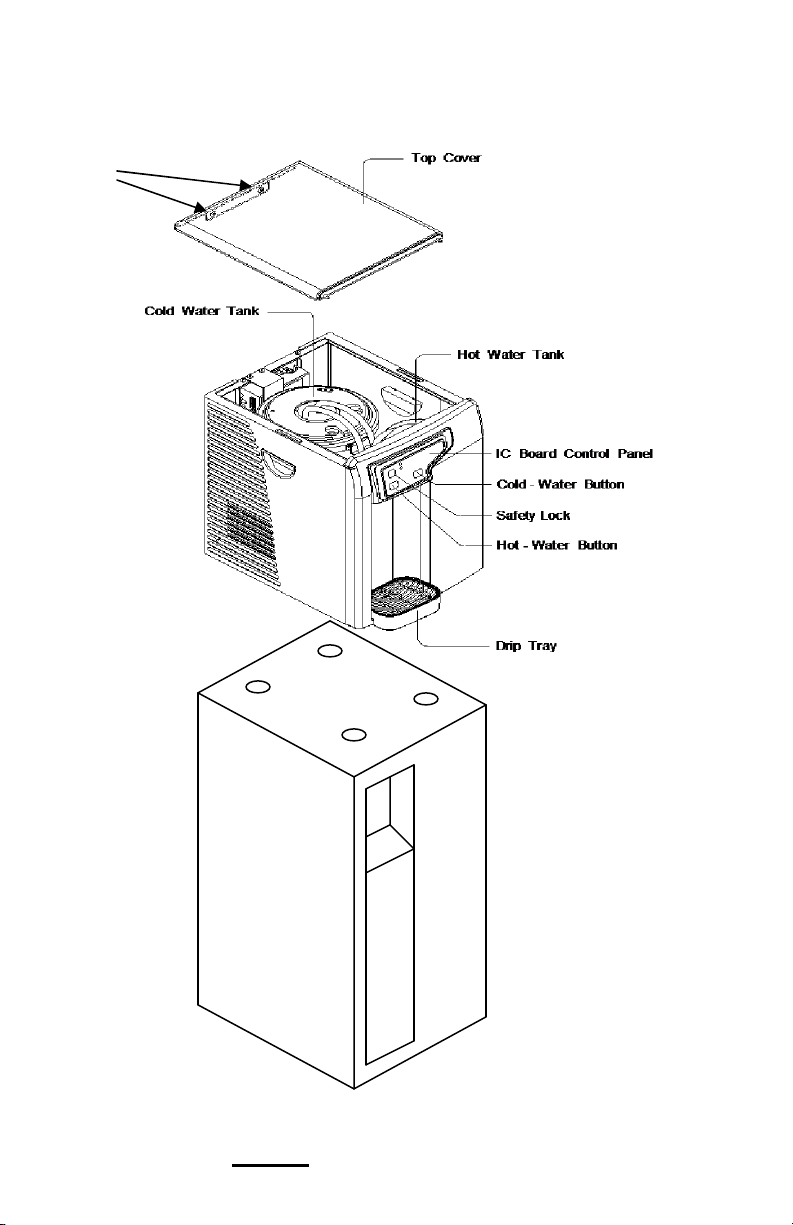 Top Cover

Cold Water Tank

Hot Water Tank

IC Board Control Panel

Cold - Water Button

Safety Lock

Hot - Water Button

Drip Tray