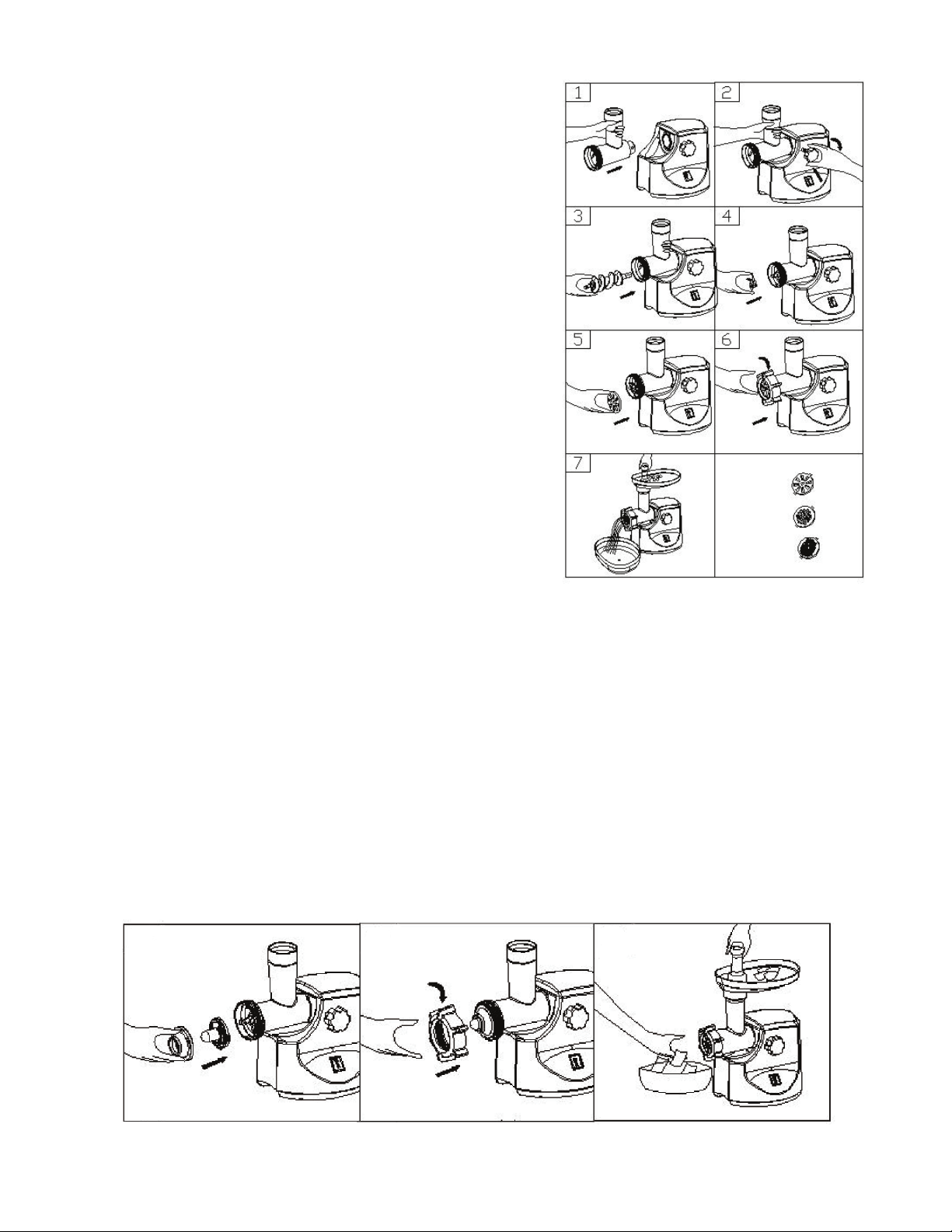 1 2 3 4 5 6 7