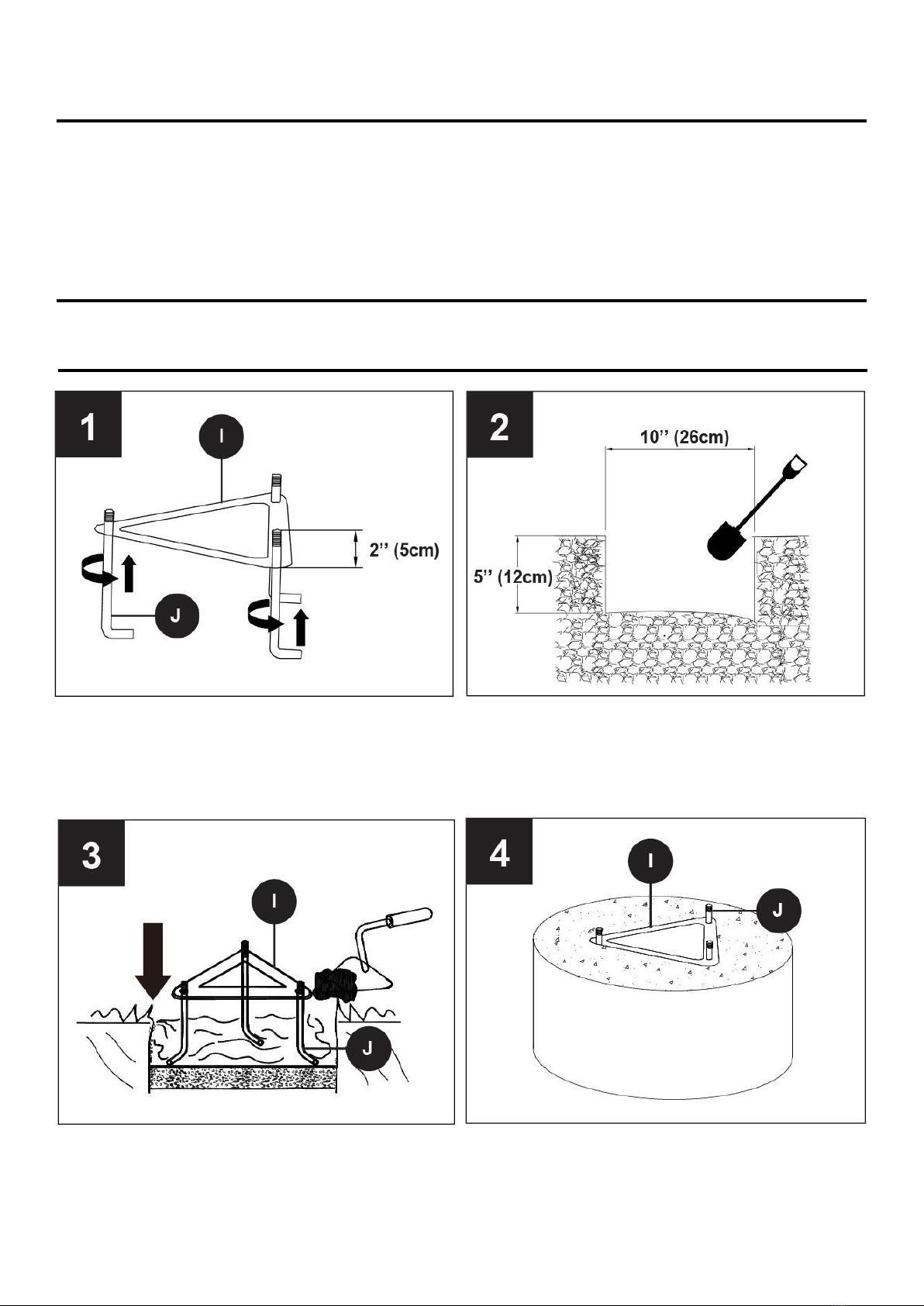 1

I

2'' (5cm)

J

2

10'' (26cm)

5'' (12cm)

3

I

J

4

I

J