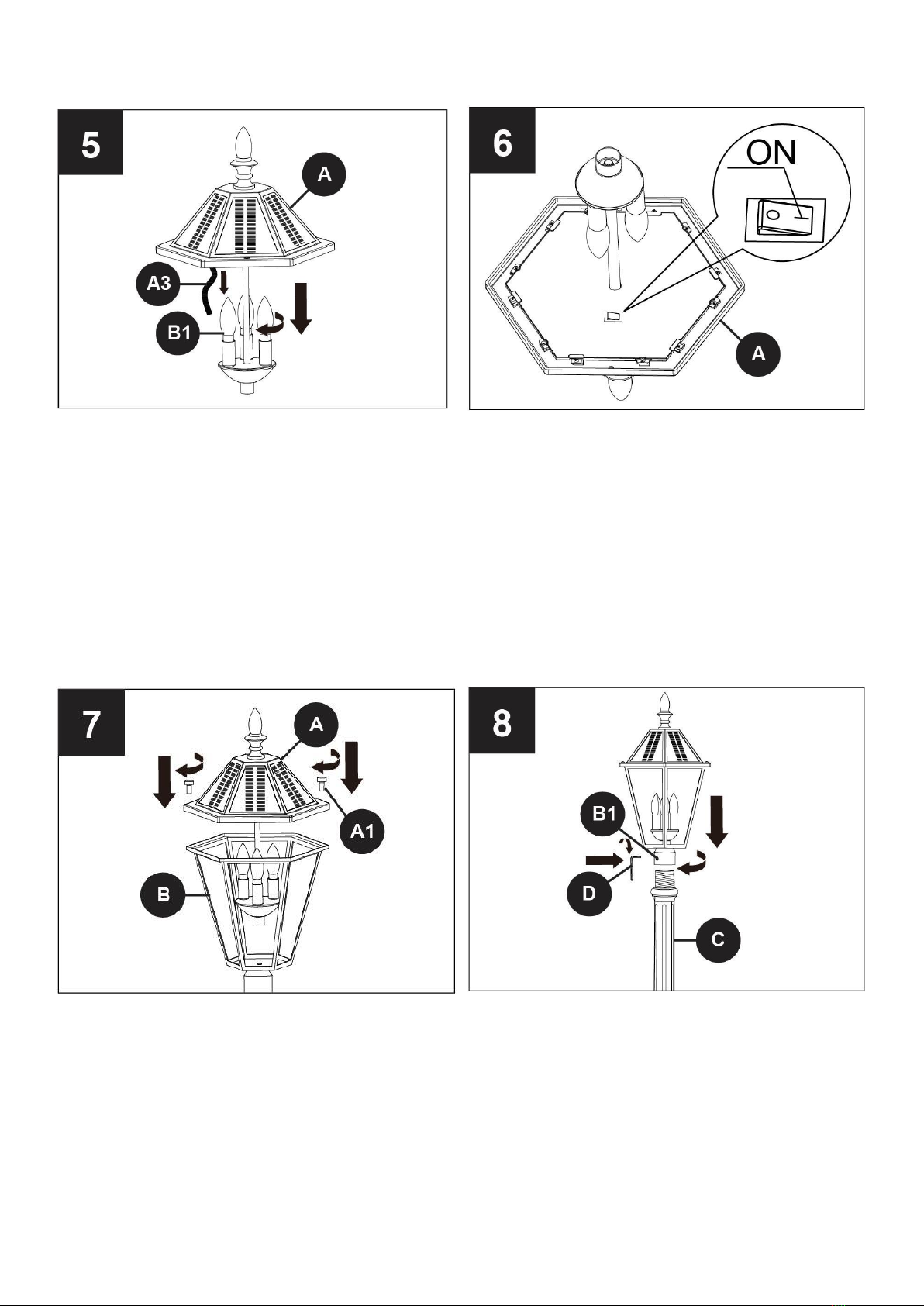 5

A

A3

B1

6

ON

A

7

A

A1

B

8

B1

D

C