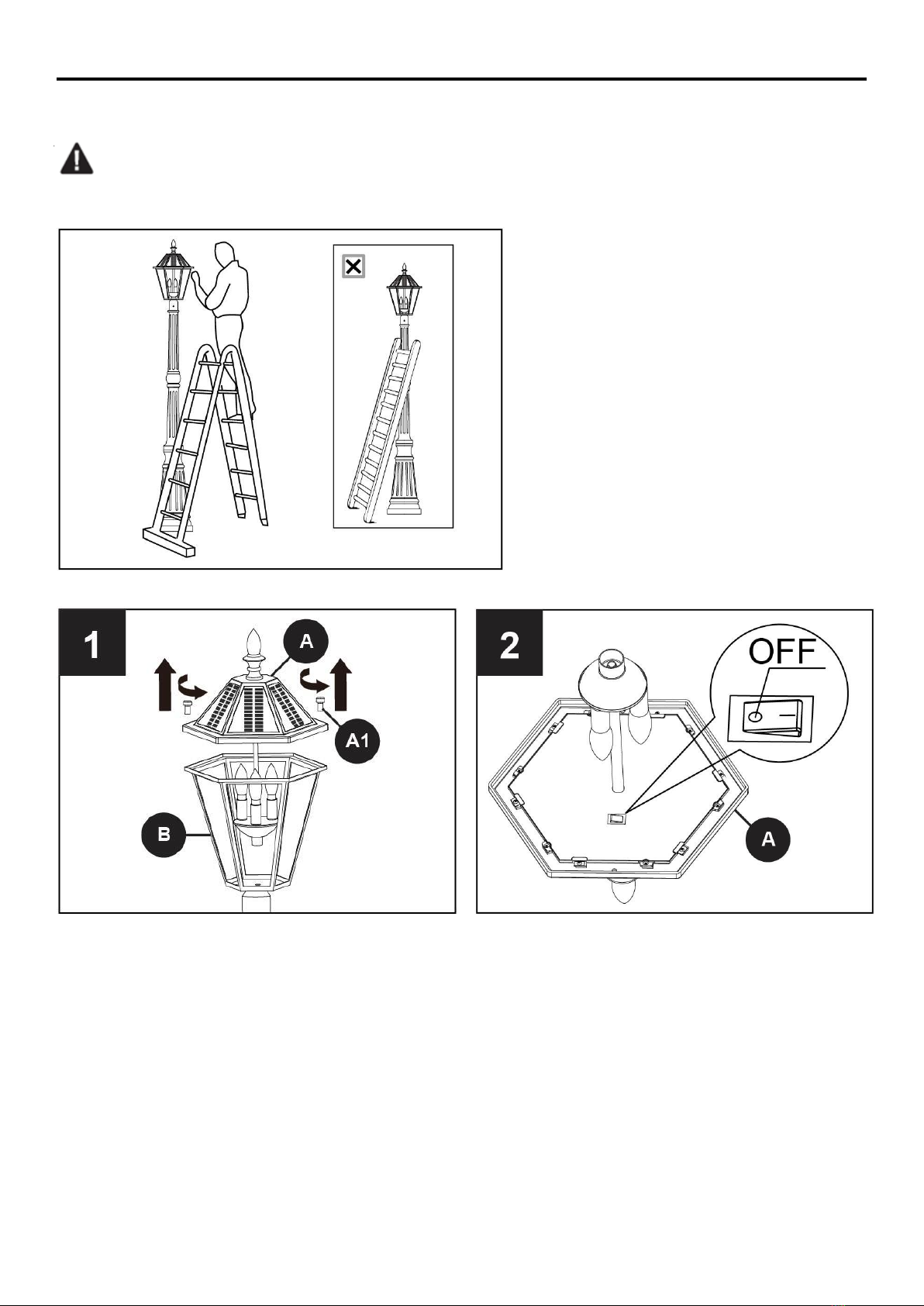 1

A

A1

B

2

OFF

A