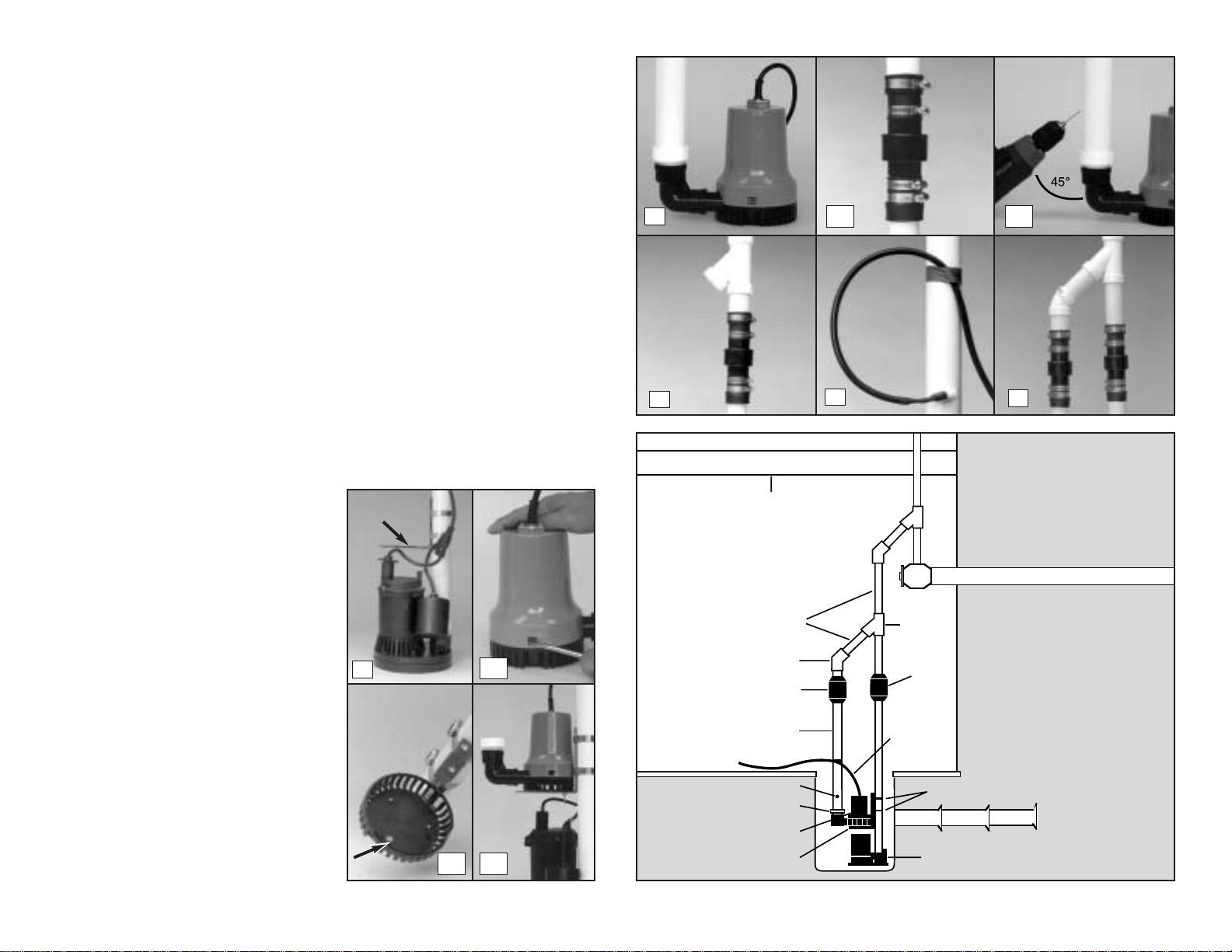 45°