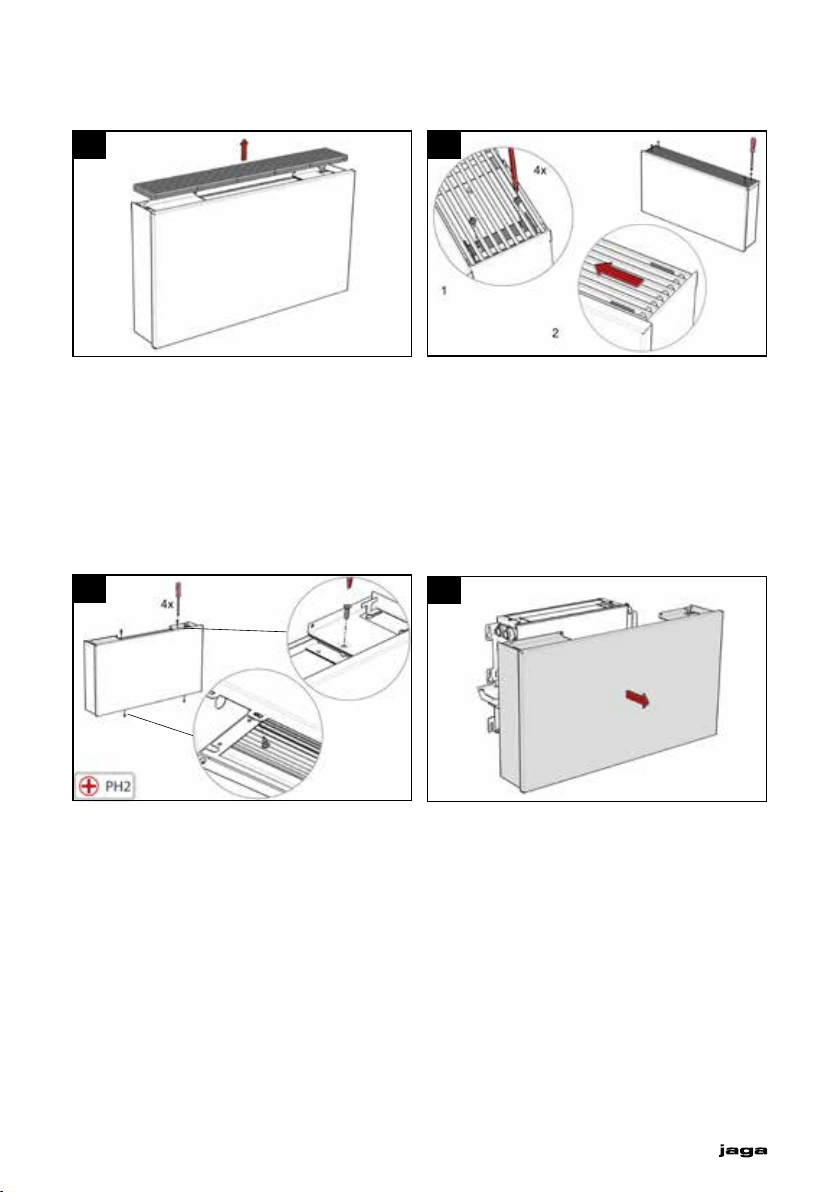 4x

1

2

4x

PH2

jaga